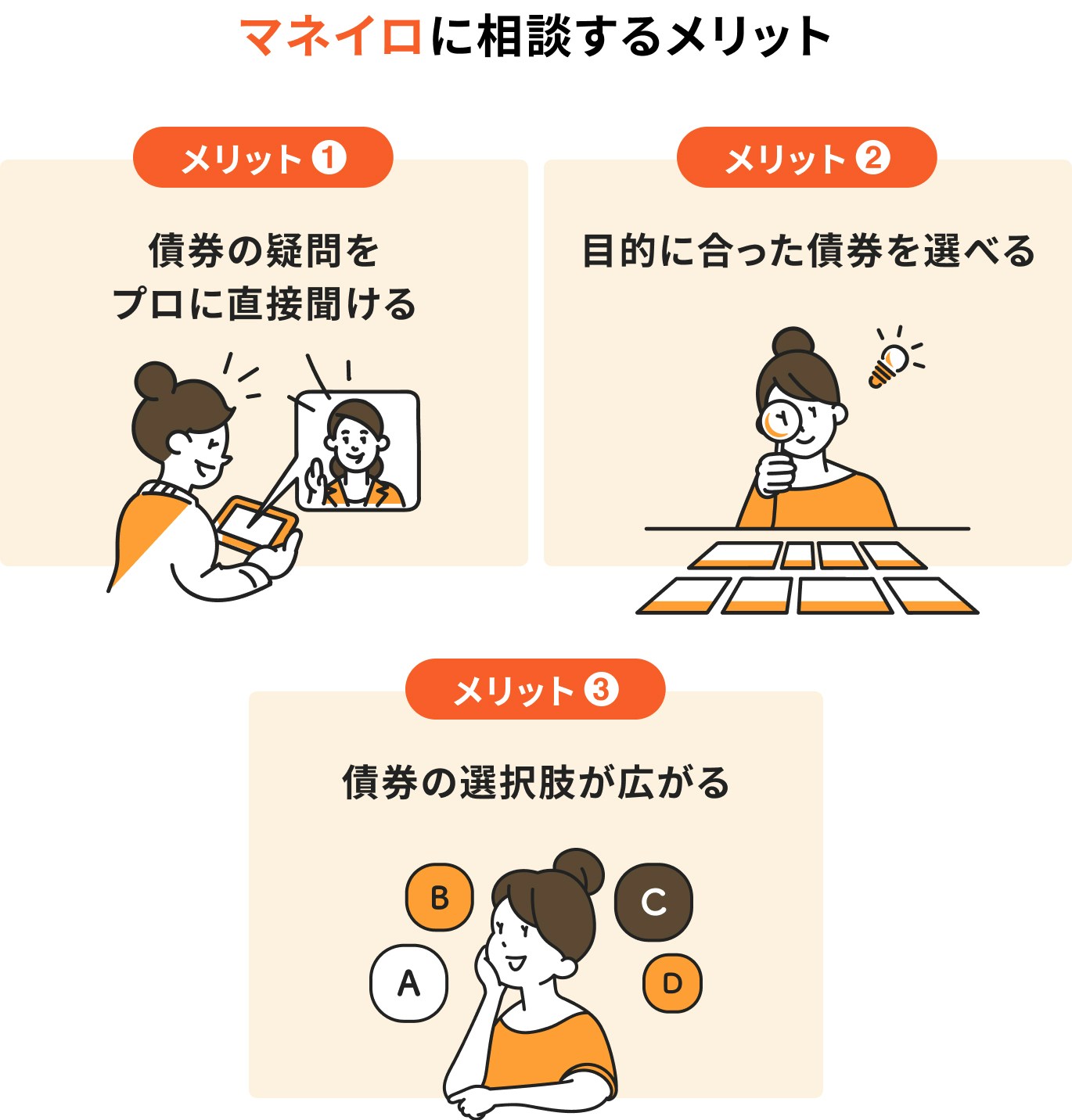 マネイロに相談するメリット

メリット ❶

債券の疑問を
プロに直接聞ける

メリット ❷

目的に合った債券を選べる

メリット ❸

債券の選択肢が広がる

B
C
A
D