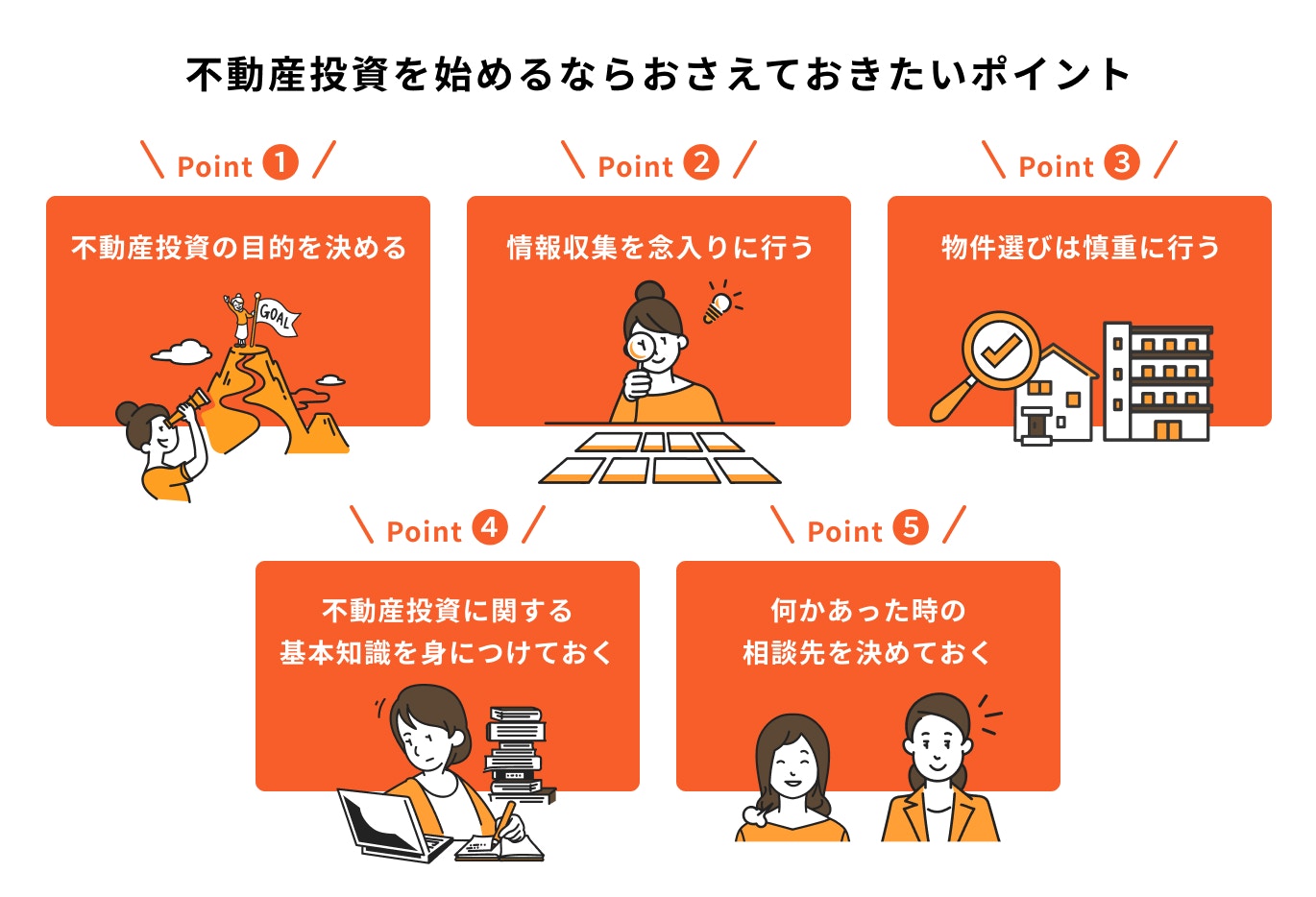 不動産投資を始めるならおさえておきたいポイント

Point 1

不動産投資の目的を決める

GOAL

Point 2

情報収集を念入りに行う

Point 3

物件選びは慎重に行う

Point 4

不動産投資に関する基本知識を身につけておく

Point 5

何かあった時の相談先を決めておく