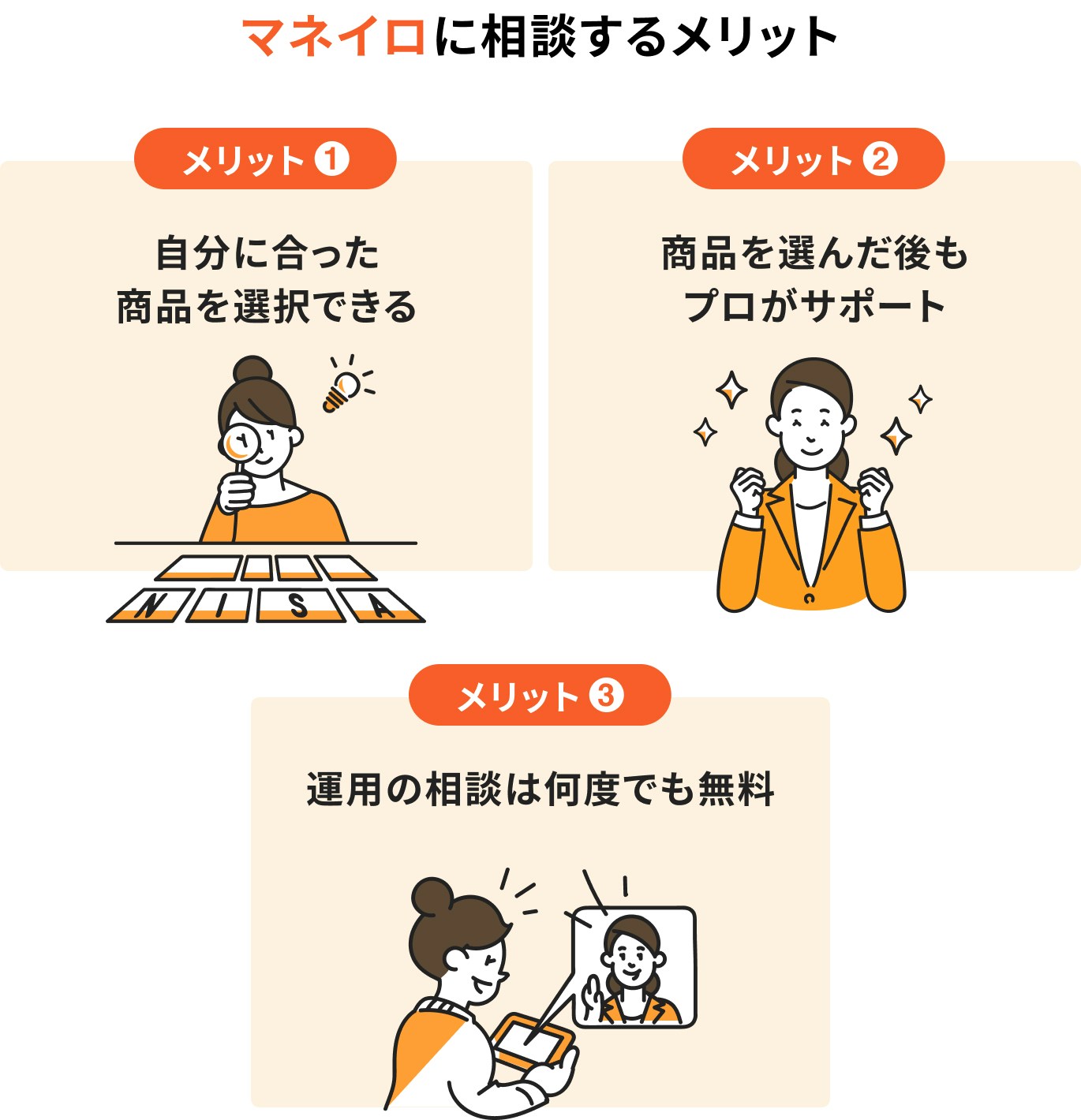 マネイロに相談するメリット

メリット ❶

自分に合った
商品を選択できる

N I S A

メリット ❷

商品を選んだ後も
プロがサポート

メリット ❸

運用の相談は何度でも無料