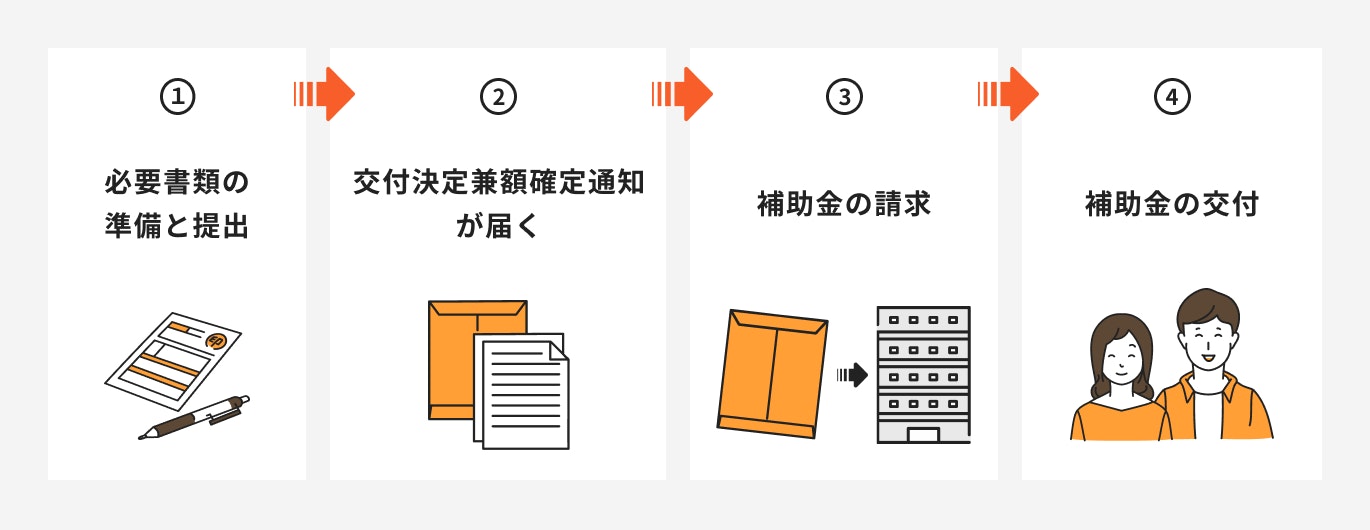 ①

必要書類の準備と提出

印

②

交付決定兼額確定通知が届く

③

補助金の請求

④

補助金の交付