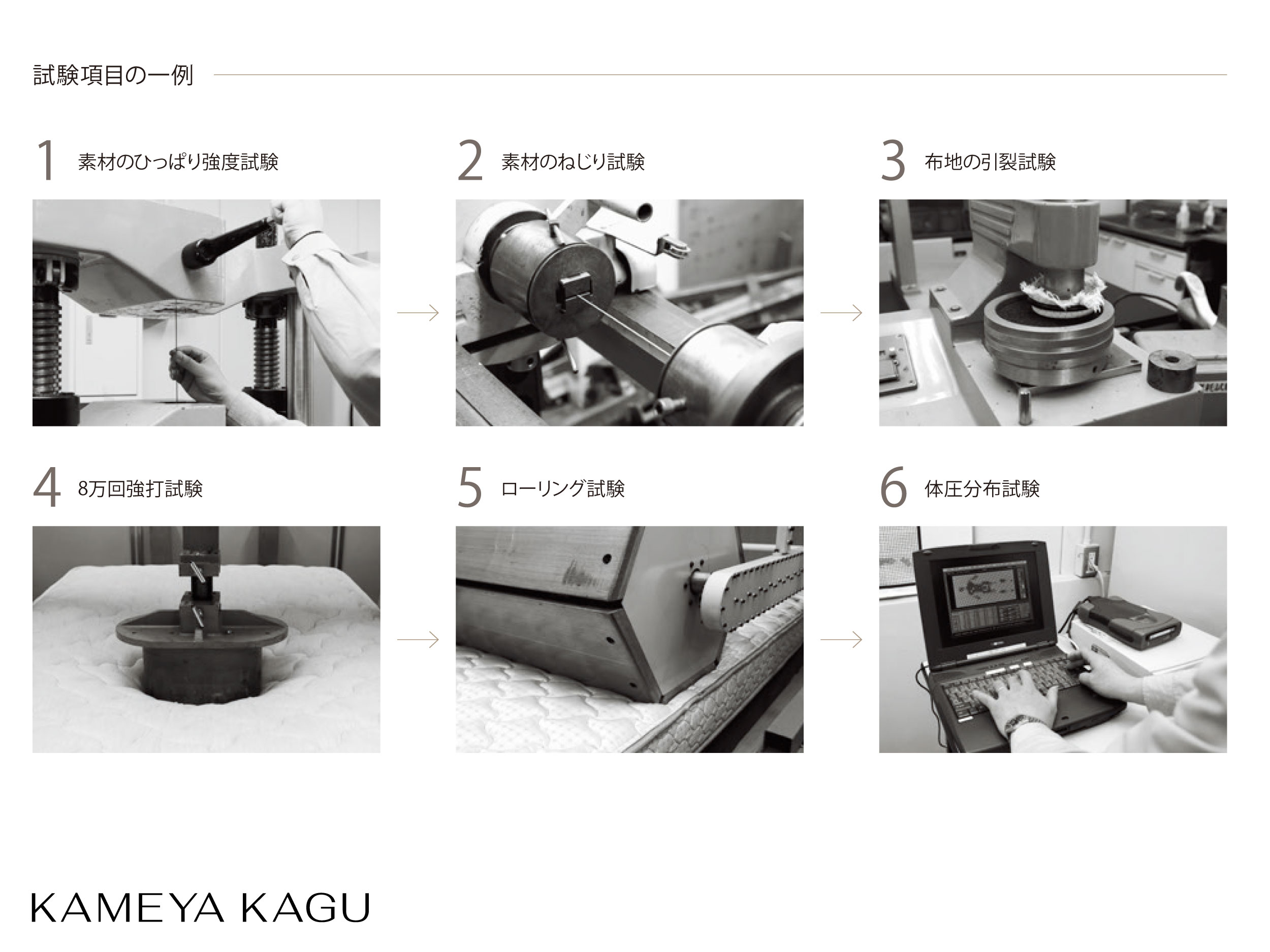 試験項目の一例

1 素材のひっぱり強度試験

2 素材のねじり試験

3 布地の引裂試験

4 8万回強打試験

5 ローリング試験

6 体圧分布試験

KAMEYA KAGU