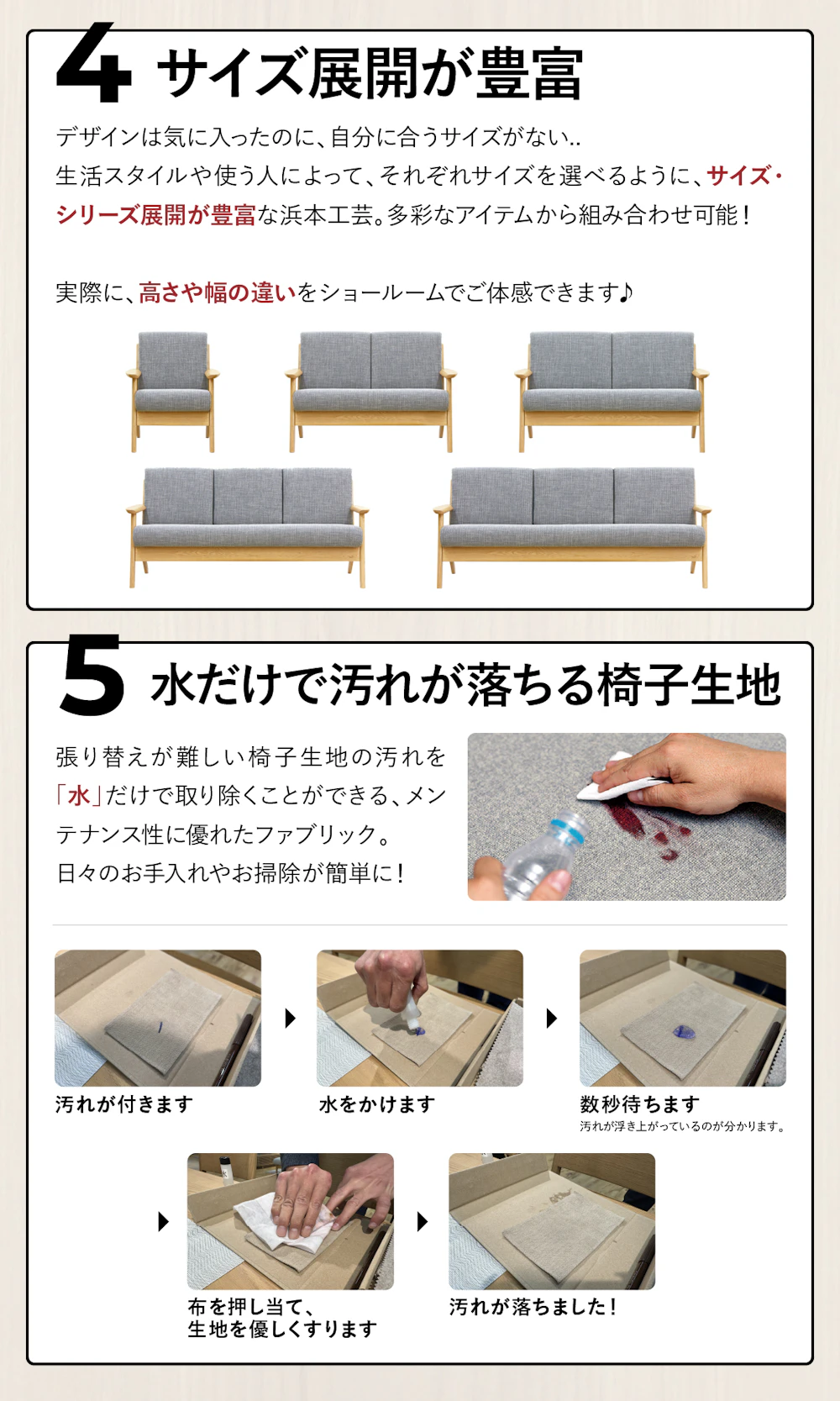 4 サイズ展開が豊富

デザインは気に入ったのに、自分に合うサイズがない..
生活スタイルや使う人によって、それぞれサイズを選べるように、サイズ・シリーズ展開が豊富な浜本工芸。多彩なアイテムから組み合わせ可能！

実際に、高さや幅の違いをショールームでご体感できます♪

5 水だけで汚れが落ちる椅子生地

張り替えが難しい椅子生地の汚れを「水」だけで取り除くことができる、メンテナンス性に優れたファブリック。
日々のお手入れやお掃除が簡単に！

汚れが付きます

水をかけます

数秒待ちます
汚れが浮き上がっているのが分かります。

布を押し当て、
生地を優しくすります

汚れが落ちました！