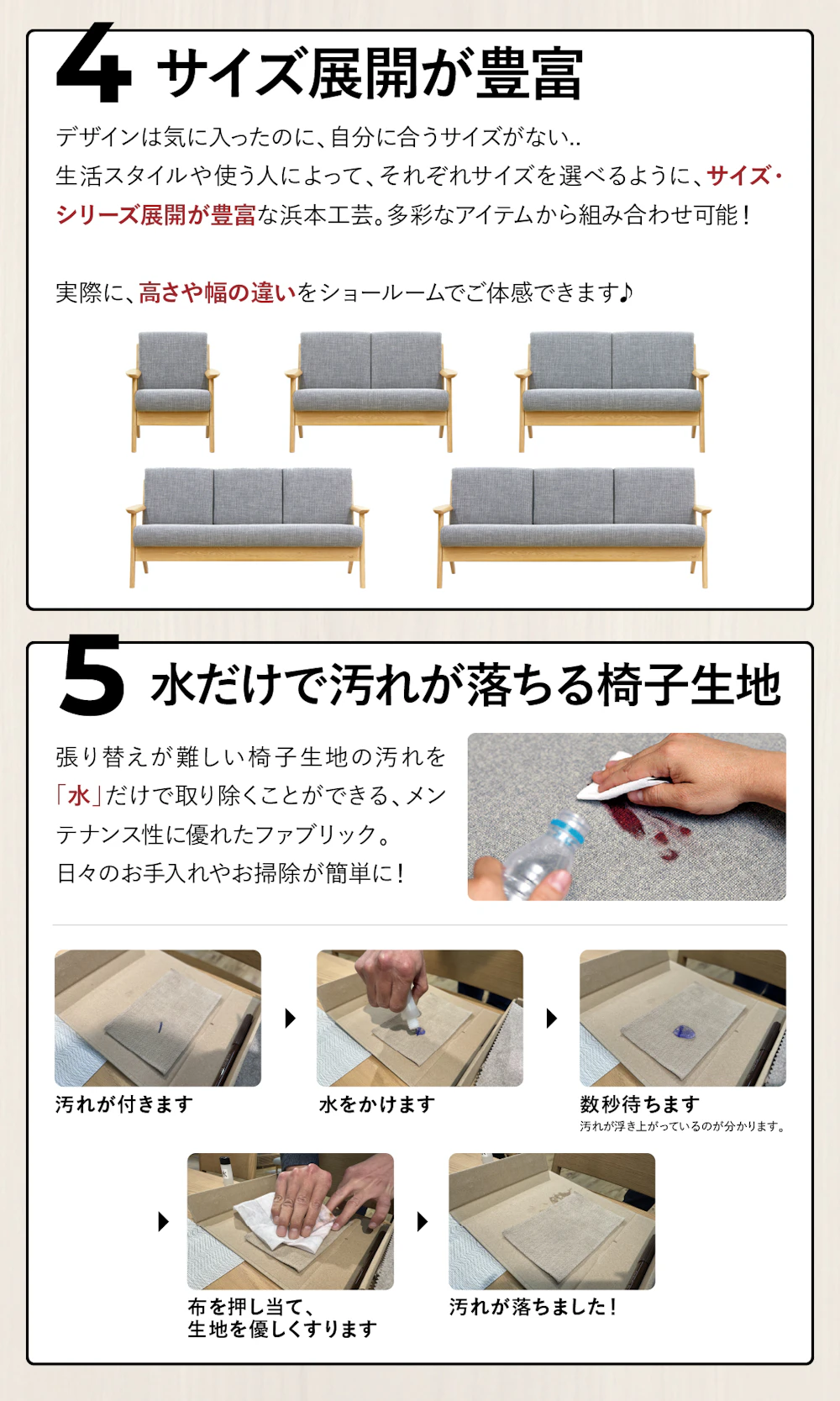 4 サイズ展開が豊富

デザインは気に入ったのに、自分に合うサイズがない..
生活スタイルや使う人によって、それぞれサイズを選べるように、サイズ・シリーズ展開が豊富な浜本工芸。多彩なアイテムから組み合わせ可能！

実際に、高さや幅の違いをショールームでご体感できます♪

5 水だけで汚れが落ちる椅子生地

張り替えが難しい椅子生地の汚れを「水」だけで取り除くことができる、メンテナンス性に優れたファブリック。
日々のお手入れやお掃除が簡単に！

汚れが付きます

水をかけます

数秒待ちます
汚れが浮き上がっているのが分かります。

布を押し当て、
生地を優しくすります

汚れが落ちました！