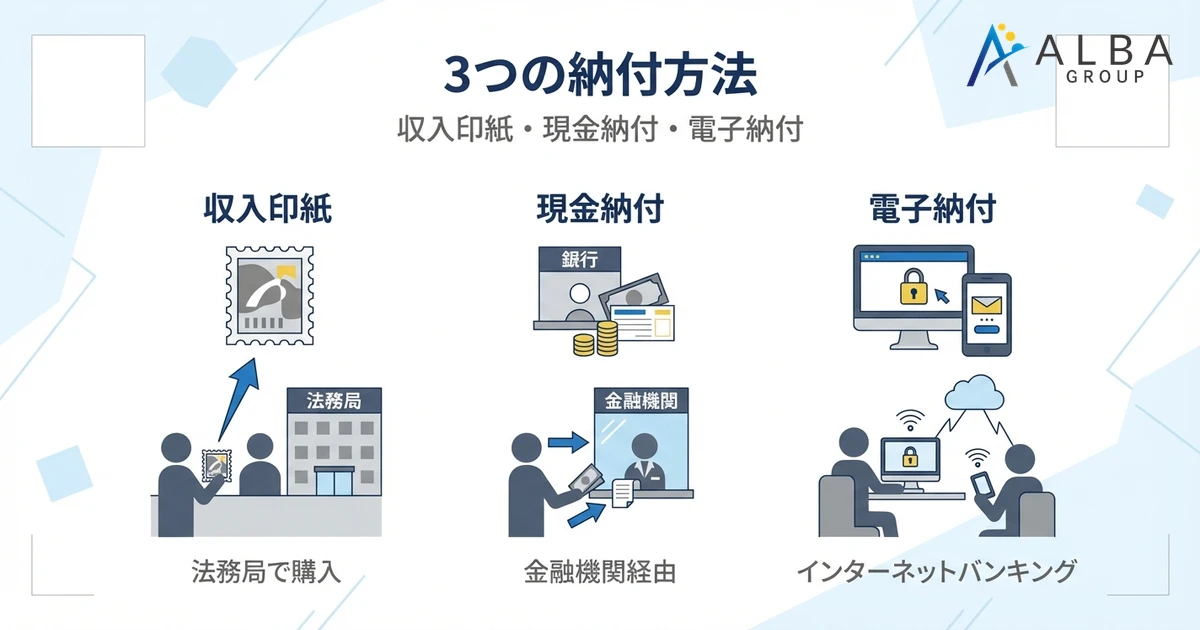 ALBA GROUP

3つの納付方法

収入印紙・現金納付・電子納付

収入印紙

法務局

法務局で購入

現金納付

銀行

金融機関

金融機関経由

電子納付

インターネットバンキング