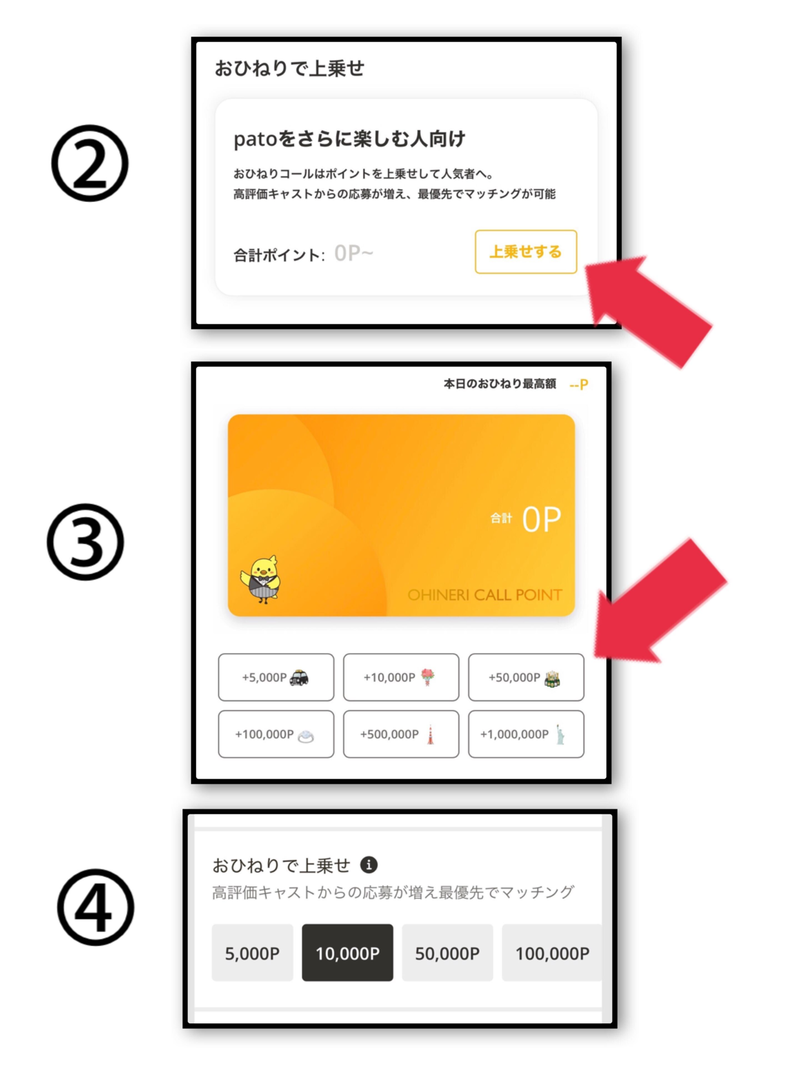 ②

おひねりで上乗せ

patoをさらに楽しむ人向け

おひねりコールはポイントを上乗せして人気者へ。
高評価キャストからの応募が増え、最優先でマッチングが可能

合計ポイント: 0P~

上乗せする

③

本日のおひねり最高額 --P

合計 0P

OHINERI CALL POINT

+5,000P

+10,000P

+50,000P

+100,000P

+500,000P

+1,000,000P

④

おひねりで上乗せ

高評価キャストからの応募が増え最優先でマッチング

5,000P

10,000P

50,000P

100,000P