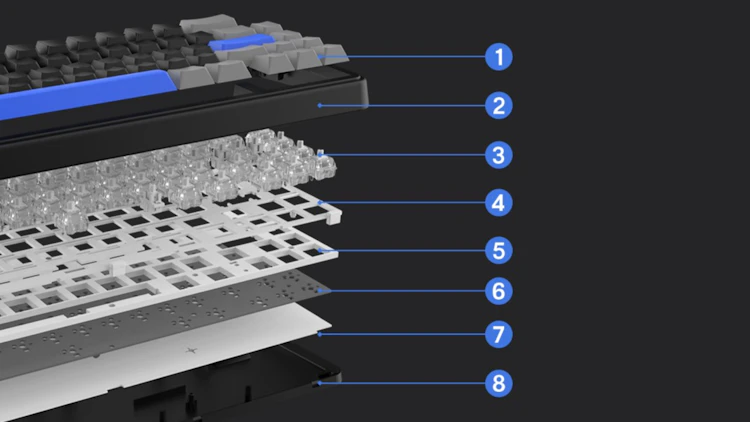 1
2
3
4
5
6
7
8