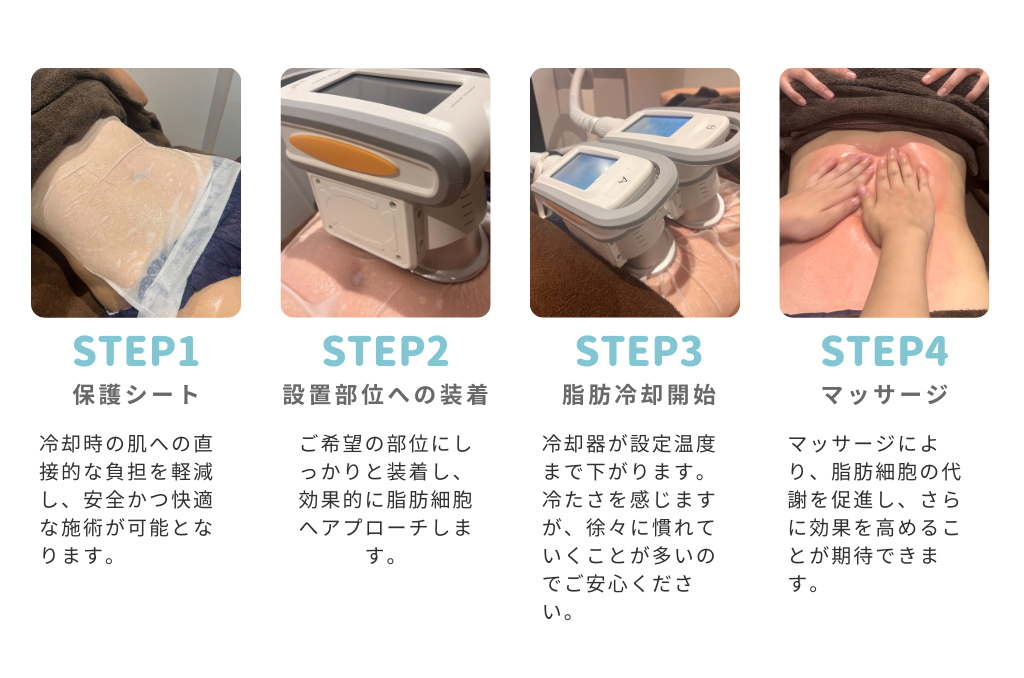 STEP1
保護シート

冷却時の肌への直接的な負担を軽減し、安全かつ快適な施術が可能となります。

STEP2
設置部位への装着

ご希望の部位にしっかりと装着し、効果的に脂肪細胞へアプローチします。

STEP3
脂肪冷却開始

冷却器が設定温度まで下がります。冷たさを感じますが、徐々に慣れていくことが多いのでご安心ください。

STEP4
マッサージ

マッサージにより、脂肪細胞の代謝を促進し、さらに効果を高めることが期待できます。