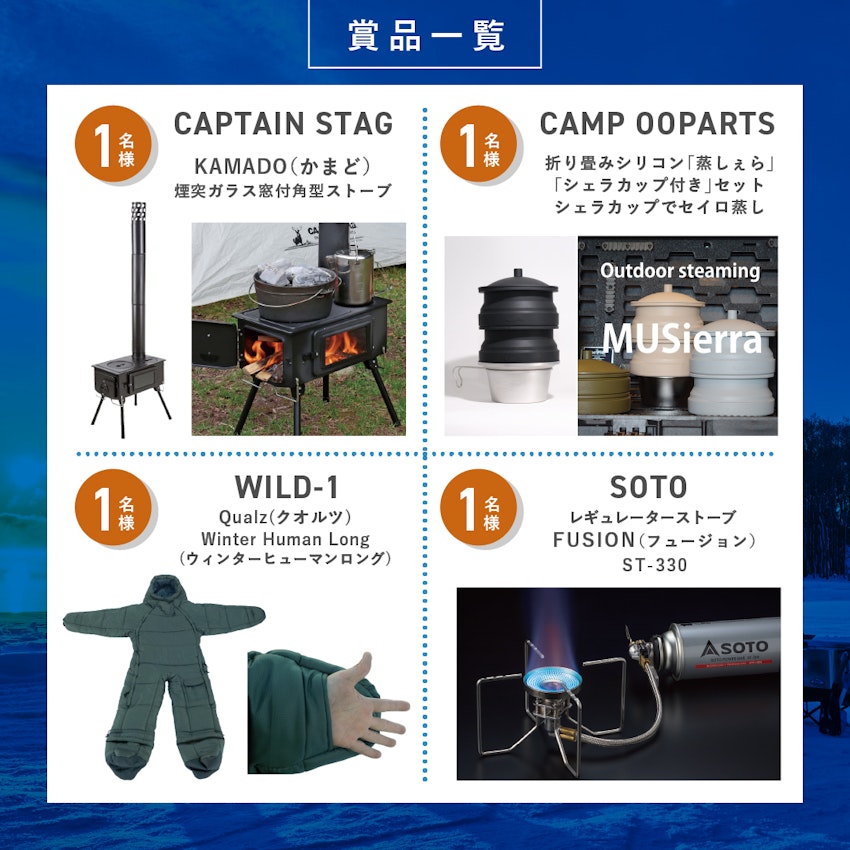 賞品一覧

1名様
CAPTAIN STAG
KAMADO(かまど)
煙突ガラス窓付角型ストーブ

1名様
CAMP OOPARTS
折り畳みシリコン「蒸しぇら」
「シェラカップ付き」セット
シェラカップでセイロ蒸し

Outdoor steaming
MUSierra

1名様
WILD-1
Qualz(クオルツ)
Winter Human Long
(ウィンターヒューマンロング)

1名様
SOTO
レギュレーターストーブ
FUSION(フュージョン)
ST-330

SOTO