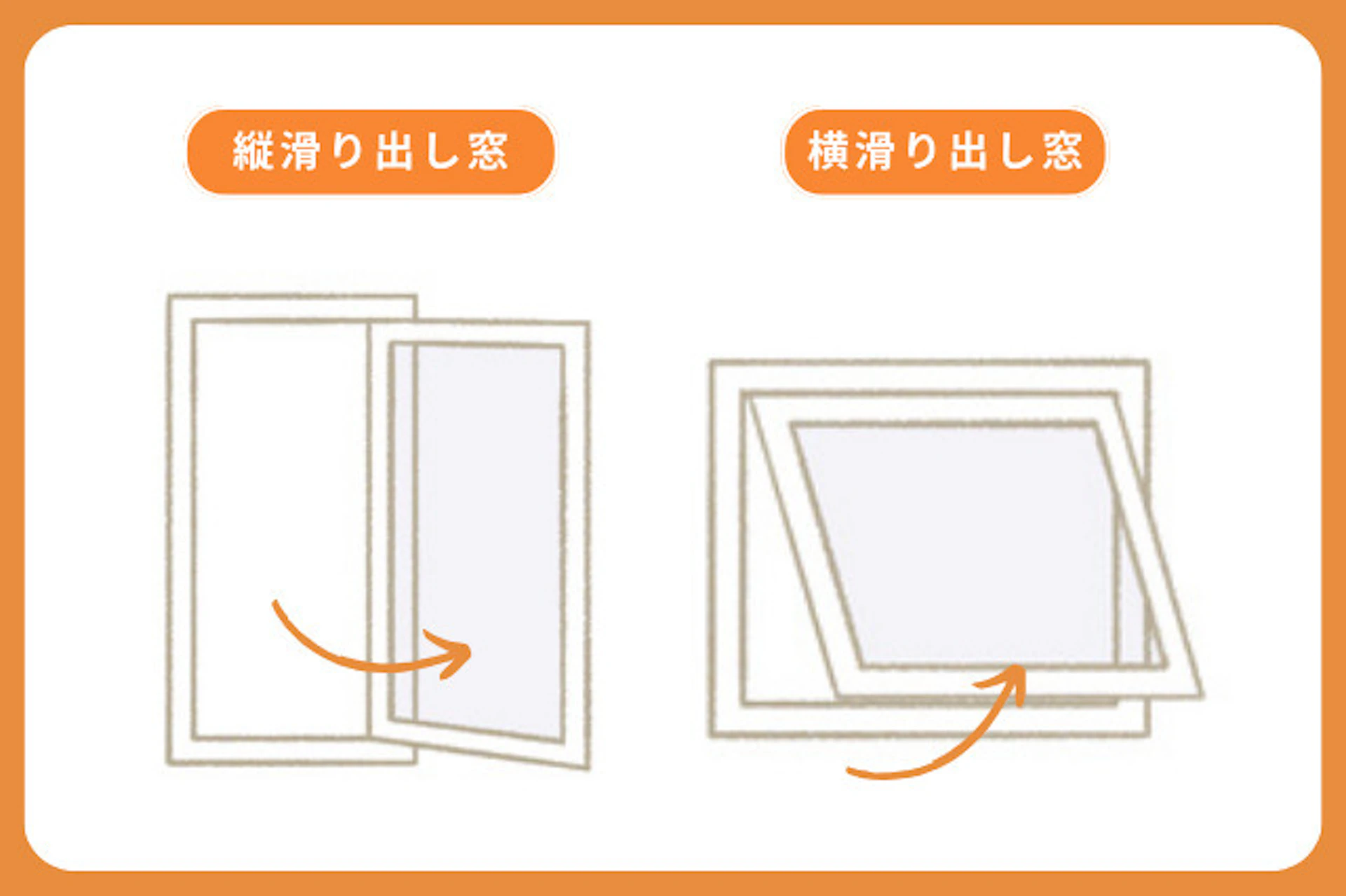 縦滑り出し窓

横滑り出し窓