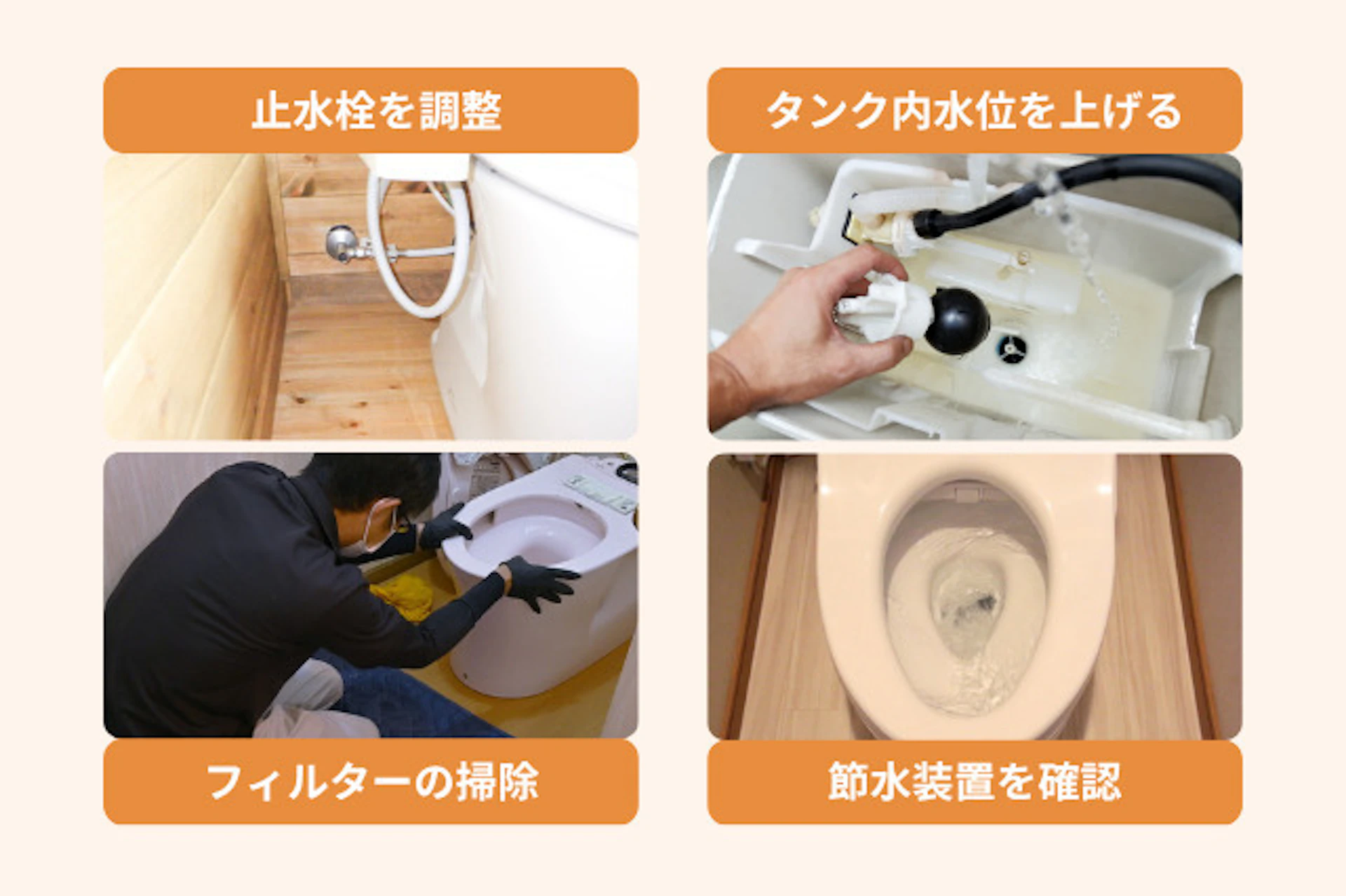 止水栓を調整

タンク内水位を上げる

フィルターの掃除

節水装置を確認