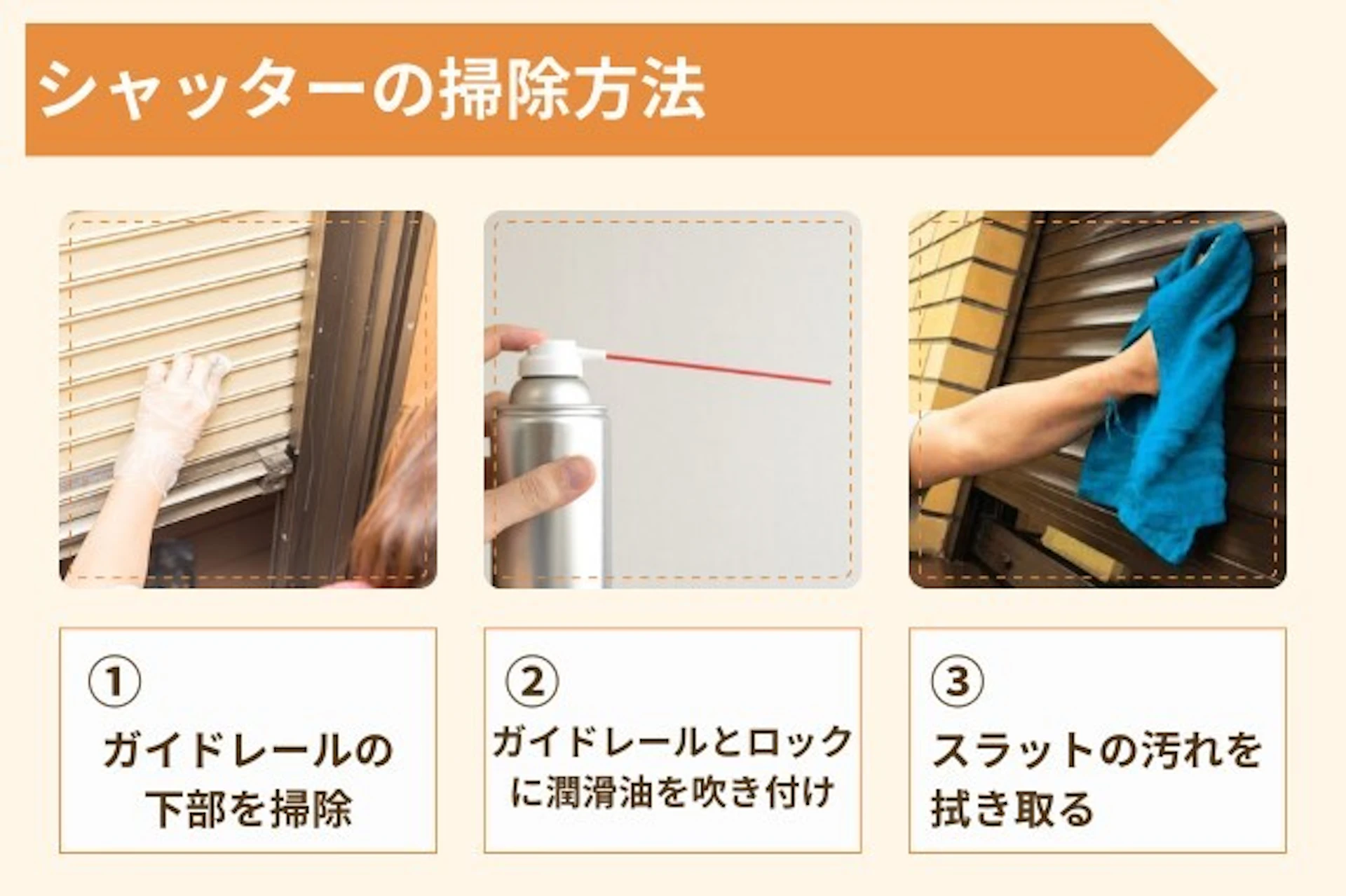 シャッターの掃除方法

①
ガイドレールの下部を掃除

②
ガイドレールとロックに潤滑油を吹き付け

③
スラットの汚れを拭き取る