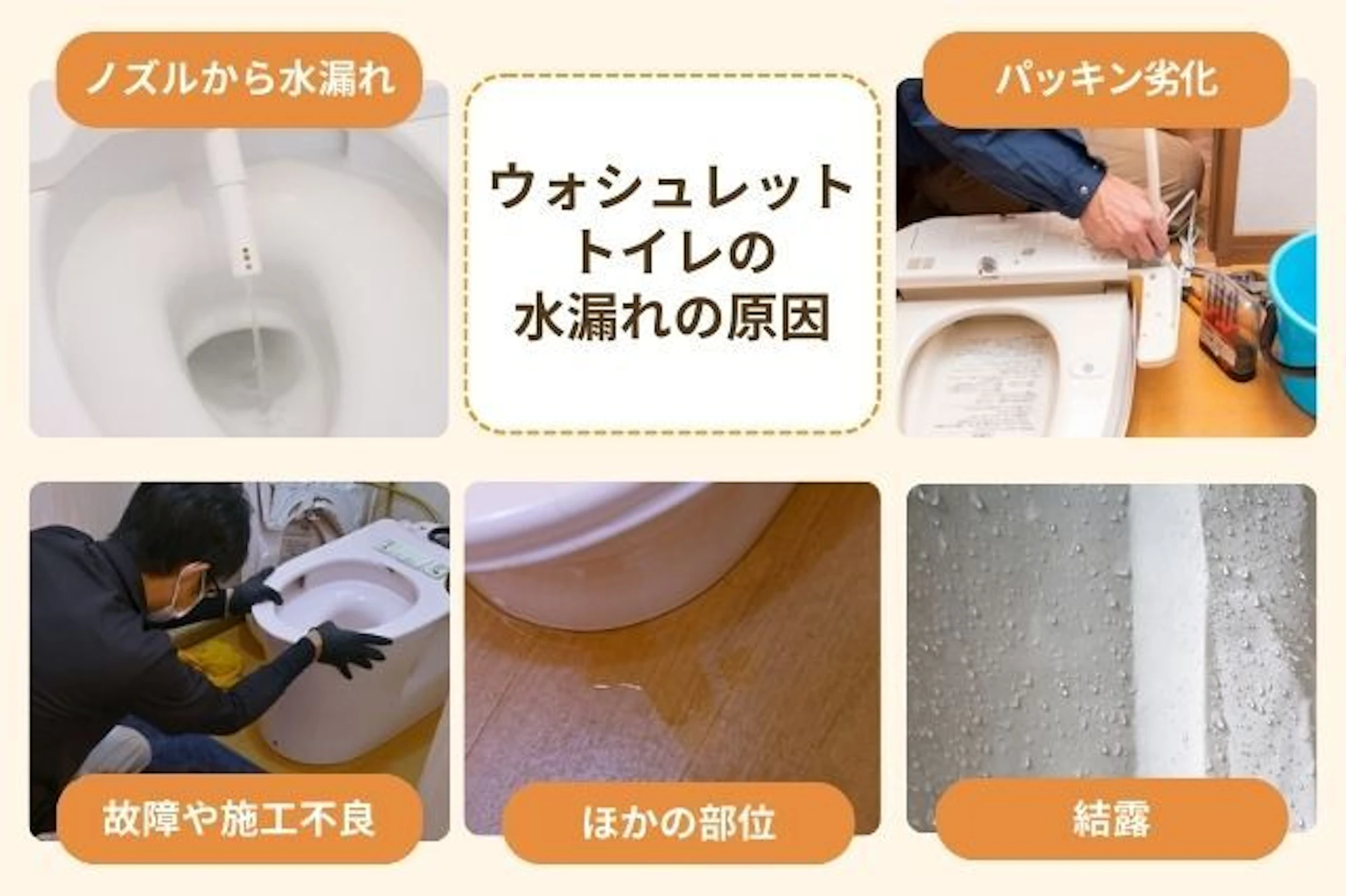 ノズルから水漏れ

ウォシュレット
トイレの
水漏れの原因

パッキン劣化

故障や施工不良

ほかの部位

結露