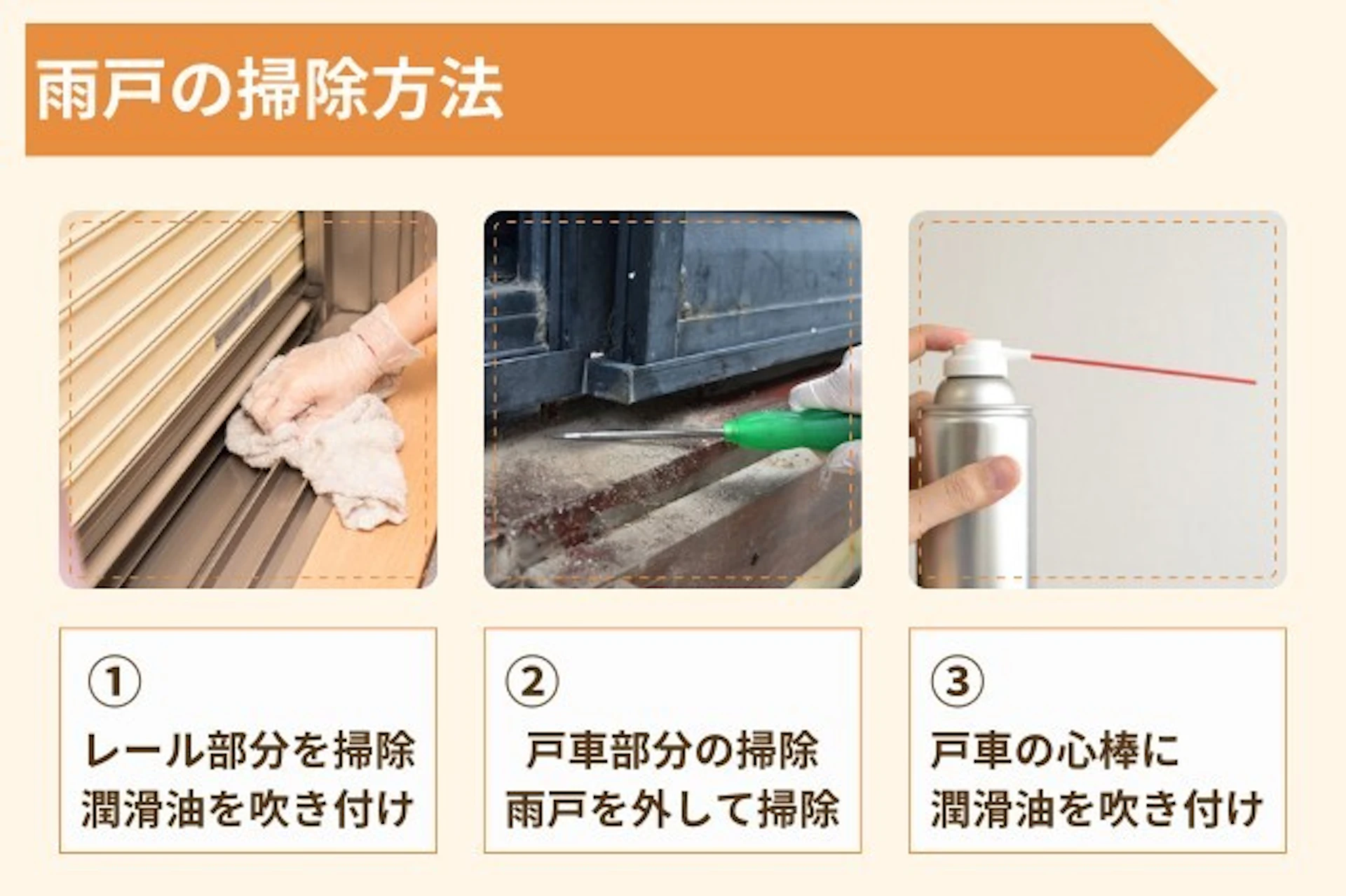 雨戸の掃除方法

①
レール部分を掃除
潤滑油を吹き付け

②
戸車部分の掃除
雨戸を外して掃除

③
戸車の心棒に
潤滑油を吹き付け