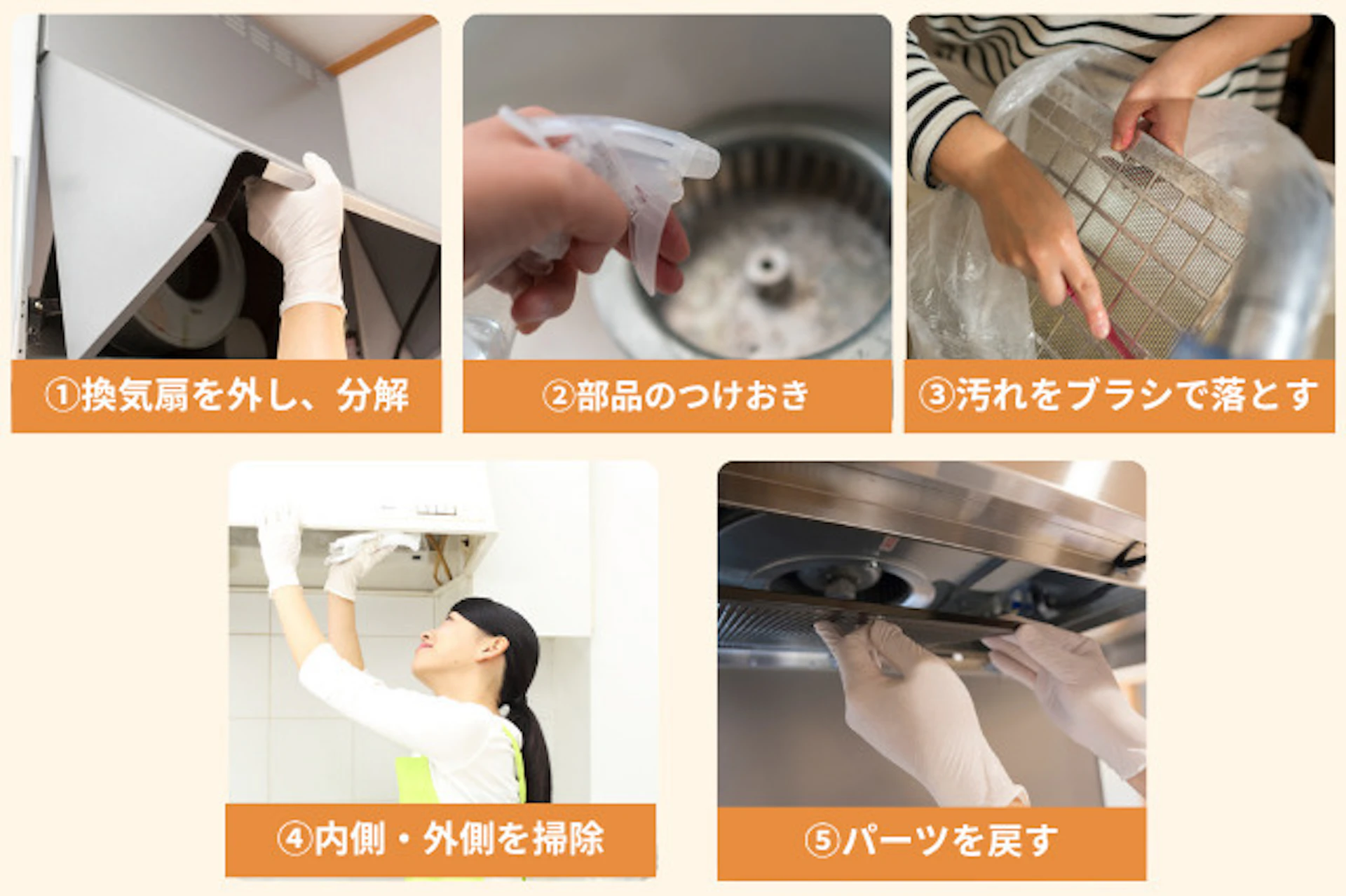 ①換気扇を外し、分解

②部品のつけおき

③汚れをブラシで落とす

④内側・外側を掃除

⑤パーツを戻す