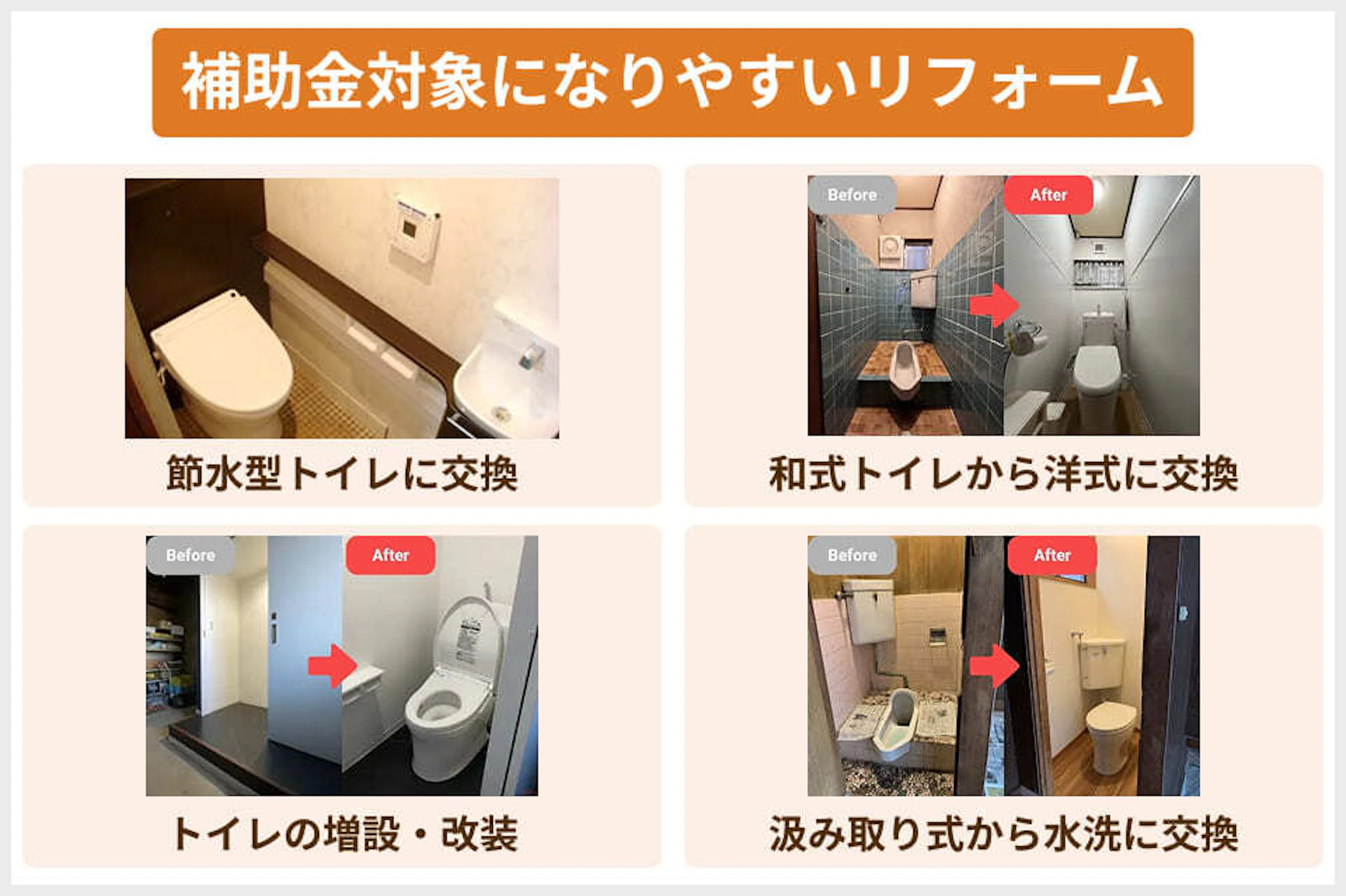 補助金対象になりやすいリフォーム

節水型トイレに交換

Before
After

和式トイレから洋式に交換

Before
After

トイレの増設・改装

Before
After

汲み取り式から水洗に交換