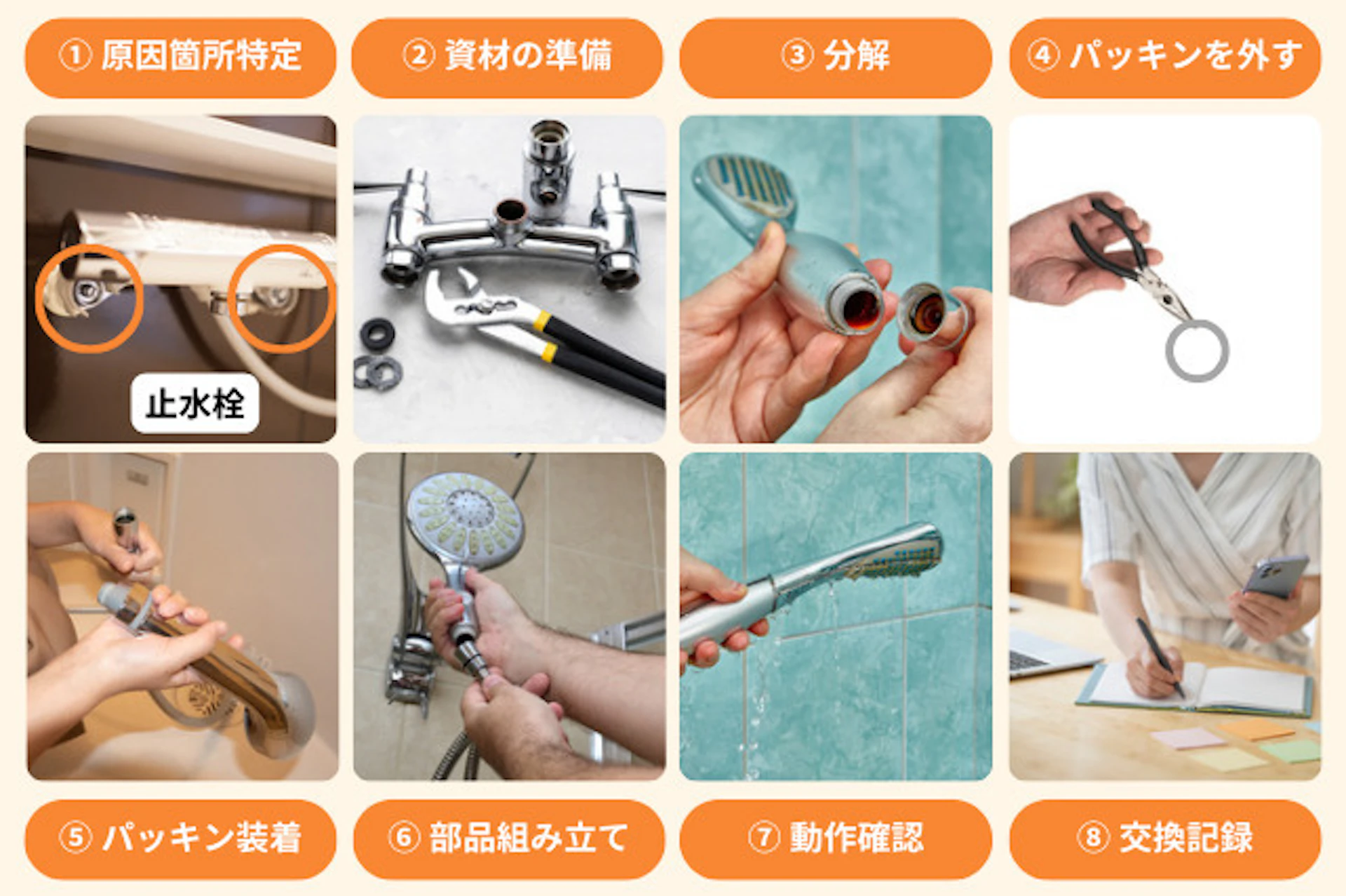 ① 原因箇所特定

② 資材の準備

③ 分解

④ パッキンを外す

止水栓

⑤ パッキン装着

⑥ 部品組み立て

⑦ 動作確認

⑧ 交換記録