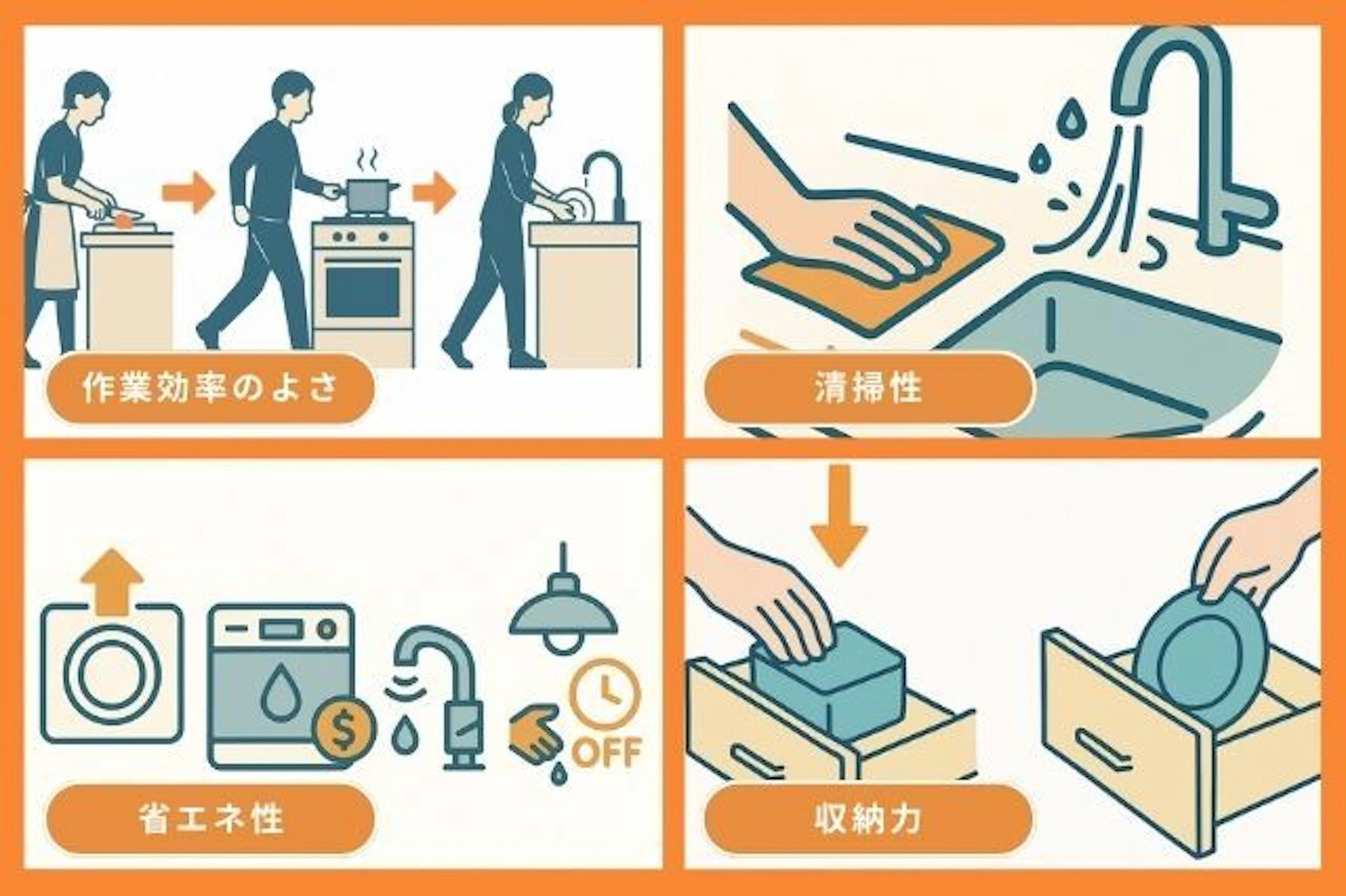 作業効率のよさ

清掃性

$

OFF

省エネ性

収納力