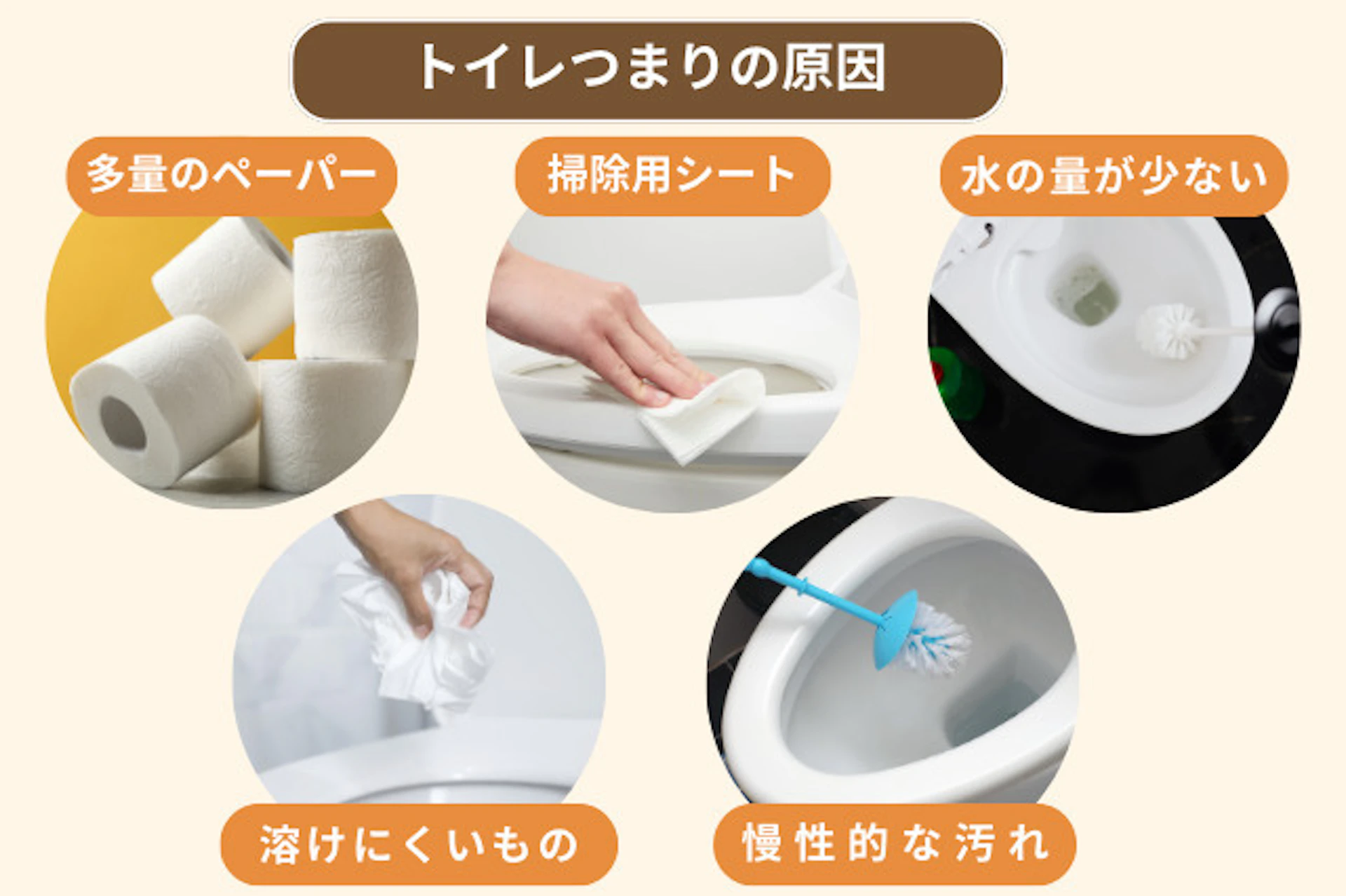 トイレつまりの原因

多量のペーパー

掃除用シート

水の量が少ない

溶けにくいもの

慢性的な汚れ