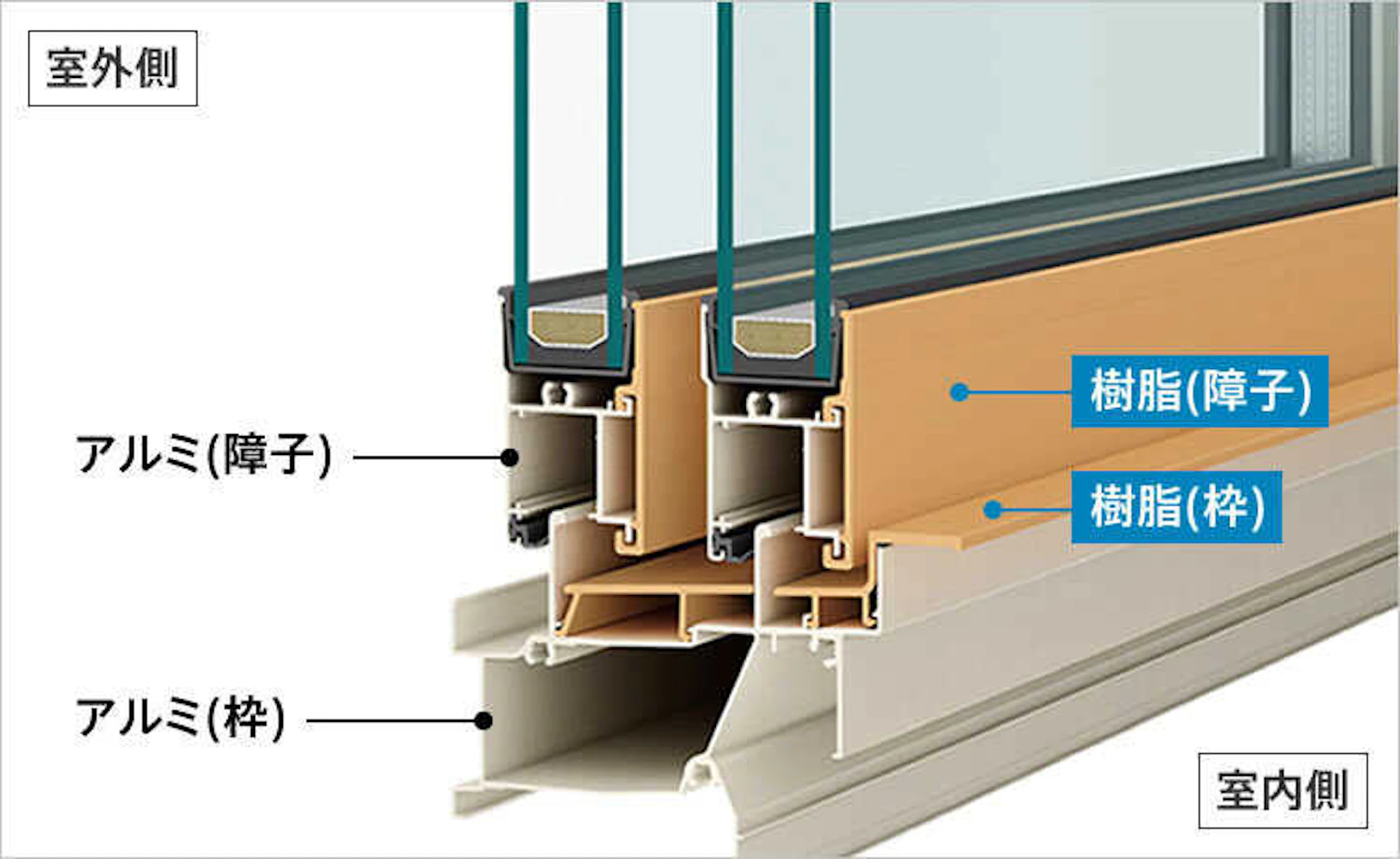 室外側

樹脂(障子)

アルミ(障子)

樹脂(枠)

アルミ(枠)

室内側