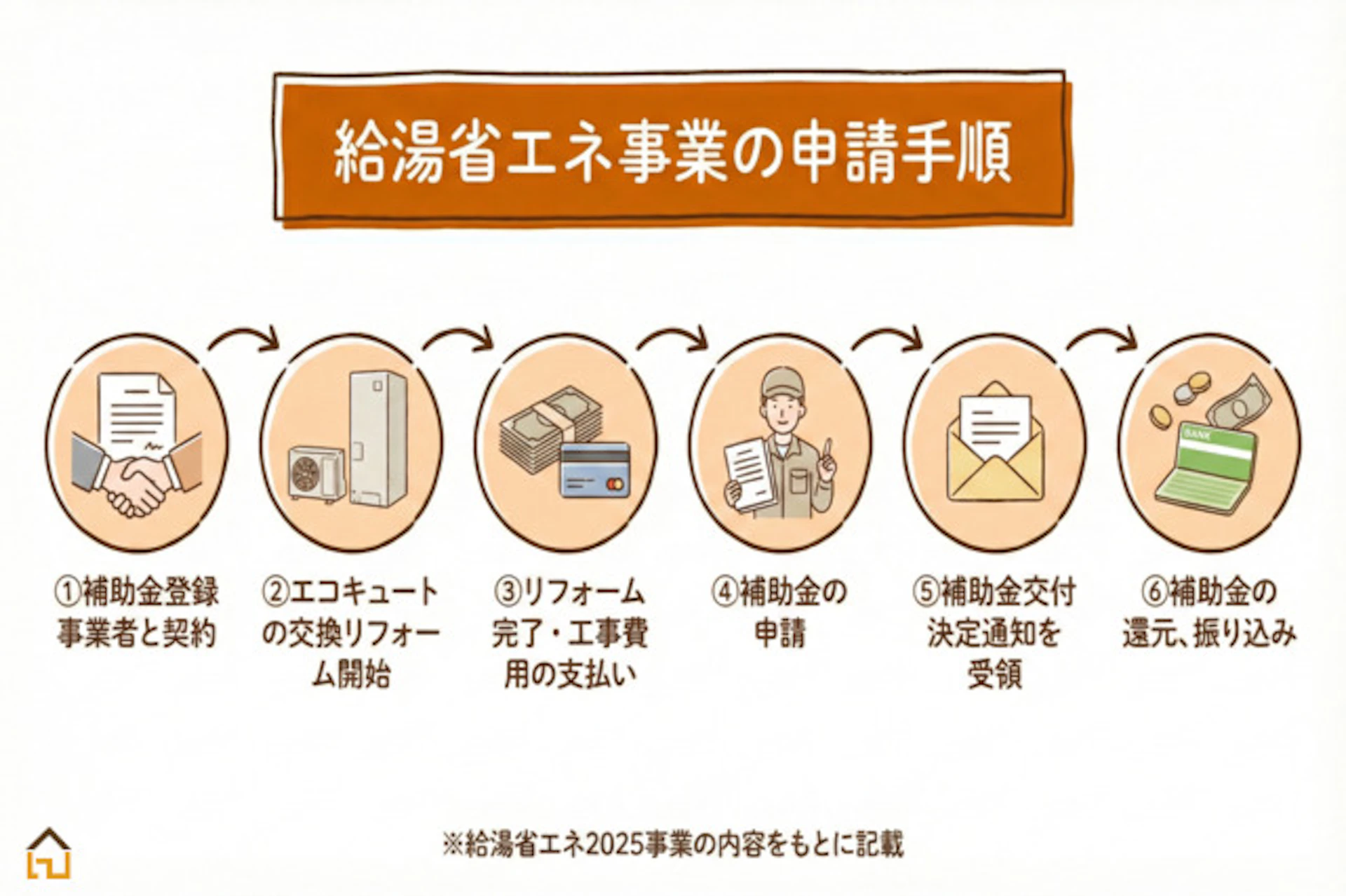 給湯省エネ事業の申請手順

BANK

①補助金登録事業者と契約

②エコキュートの交換リフォーム開始

③リフォーム完了・工事費用の支払い

④補助金の申請

⑤補助金交付決定通知を受領

⑥補助金の還元、振り込み

※給湯省エネ2025事業の内容をもとに記載