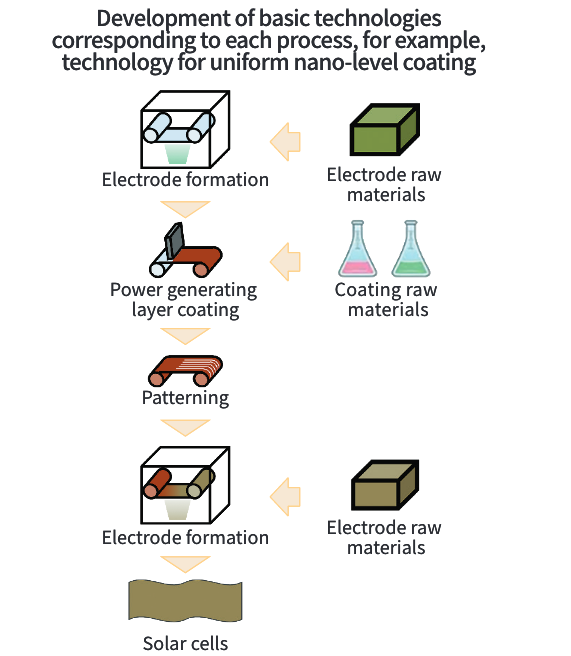 Development of basic technologies corresponding to each process, for example, technology for uniform nano-level coating

Electrode formation

Electrode raw materials

Power generating layer coating

Coating raw materials

Patterning

Electrode formation

Electrode raw materials

Solar cells