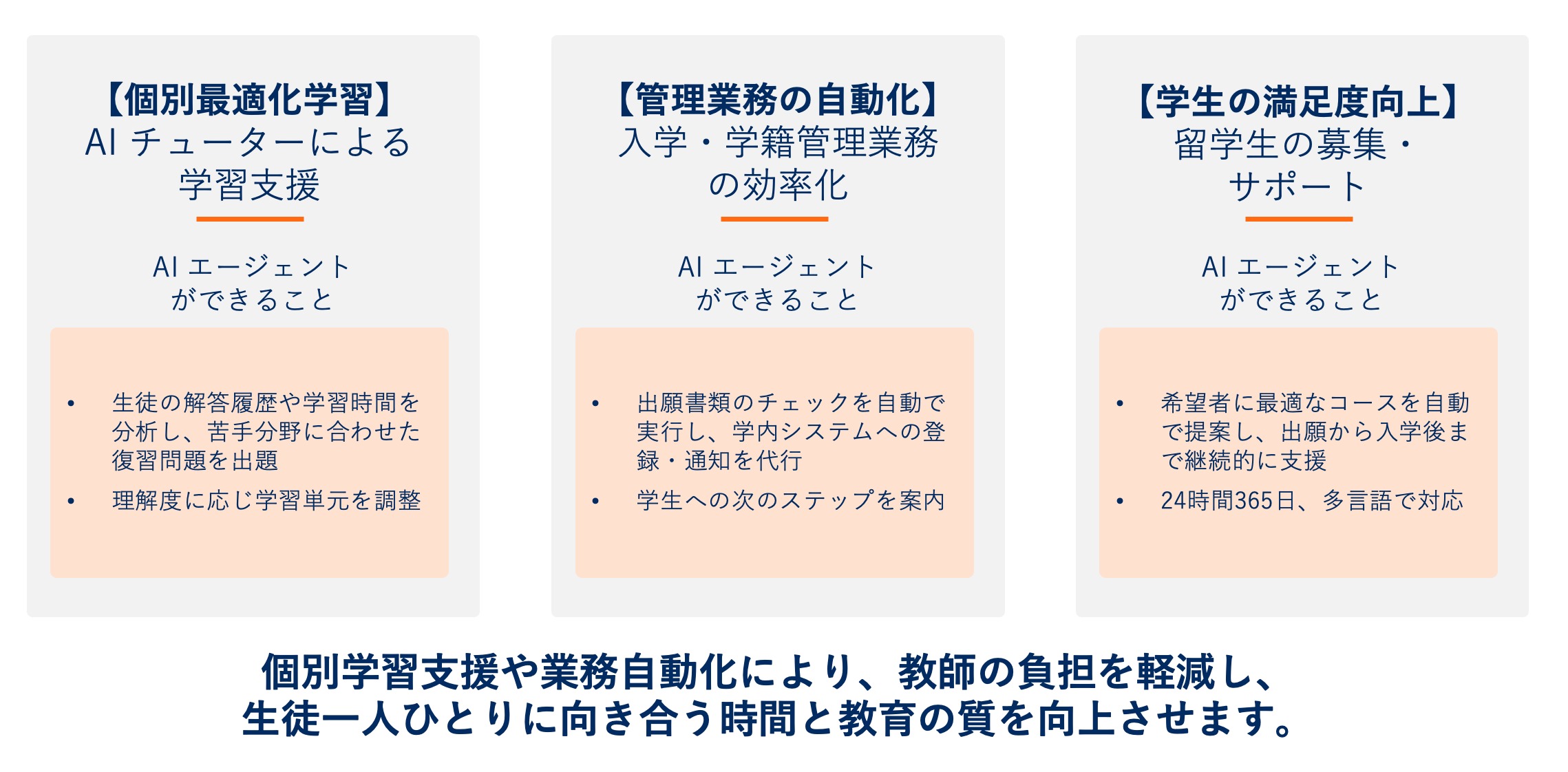 【個別最適化学習】
AIチューターによる
学習支援

AIエージェント
ができること

• 生徒の解答履歴や学習時間を分析し、苦手分野に合わせた復習問題を出題
• 理解度に応じ学習単元を調整

【管理業務の自動化】
入学・学籍管理業務
の効率化

AIエージェント
ができること

• 出願書類のチェックを自動で実行し、学内システムへの登録・通知を代行
• 学生への次のステップを案内

【学生の満足度向上】
留学生の募集・
サポート

AIエージェント
ができること

• 希望者に最適なコースを自動で提案し、出願から入学後まで継続的に支援
• 24時間365日、多言語で対応

個別学習支援や業務自動化により、教師の負担を軽減し、
生徒一人ひとりに向き合う時間と教育の質を向上させます。