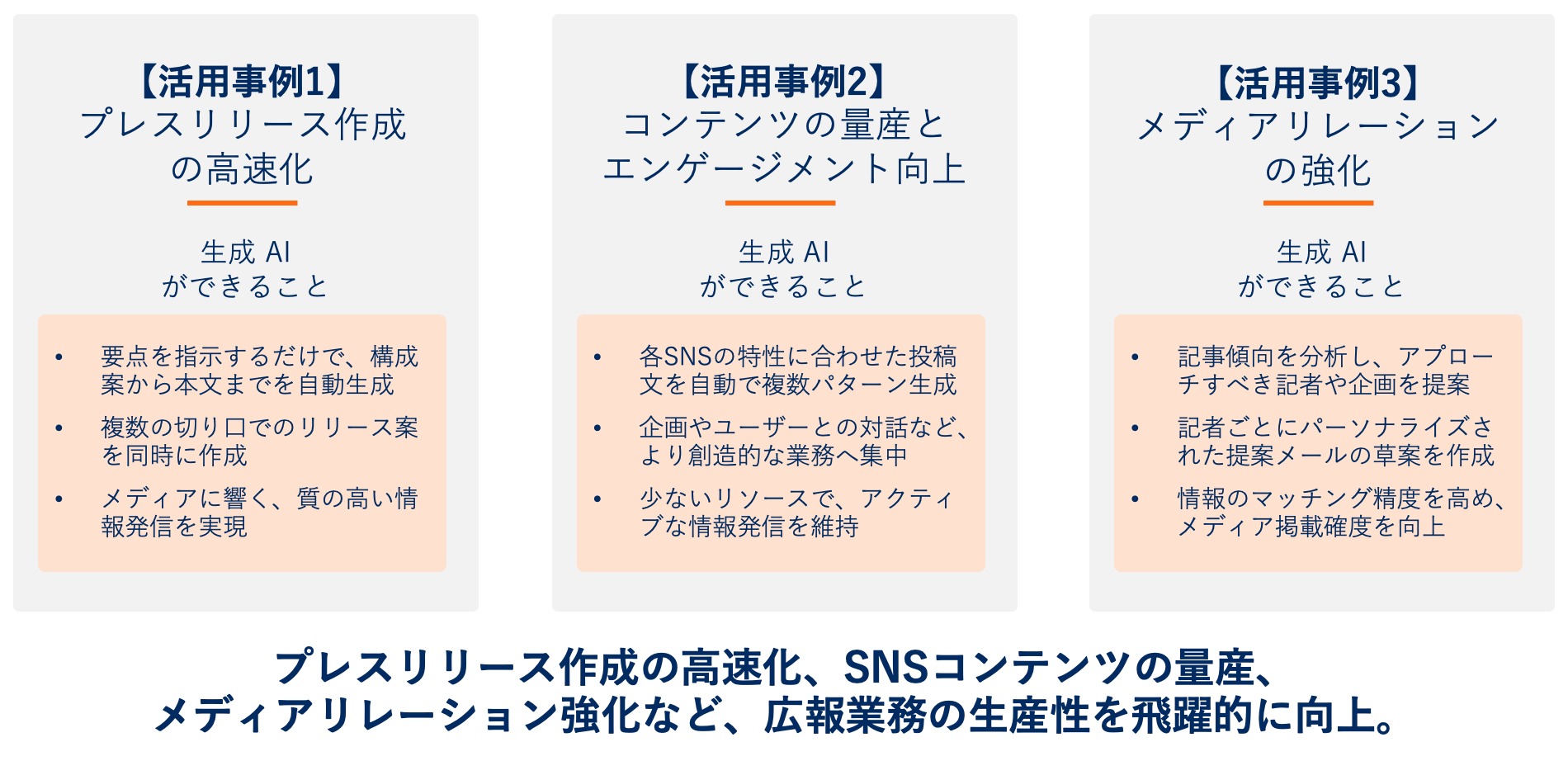 【活用事例1】
プレスリリース作成
の高速化

生成 AI
ができること

• 要点を指示するだけで、構成案から本文までを自動生成
• 複数の切り口でのリリース案を同時に作成
• メディアに響く、質の高い情報発信を実現

【活用事例2】
コンテンツの量産と
エンゲージメント向上

生成 AI
ができること

• 各SNSの特性に合わせた投稿文を自動で複数パターン生成
• 企画やユーザーとの対話など、より創造的な業務へ集中
• 少ないリソースで、アクティブな情報発信を維持

【活用事例3】
メディアリレーション
の強化

生成 AI
ができること

• 記事傾向を分析し、アプローチすべき記者や企画を提案
• 記者ごとにパーソナライズされた提案メールの草案を作成
• 情報のマッチング精度を高め、メディア掲載確度を向上

プレスリリース作成の高速化、SNSコンテンツの量産、
メディアリレーション強化など、広報業務の生産性を飛躍的に向上。