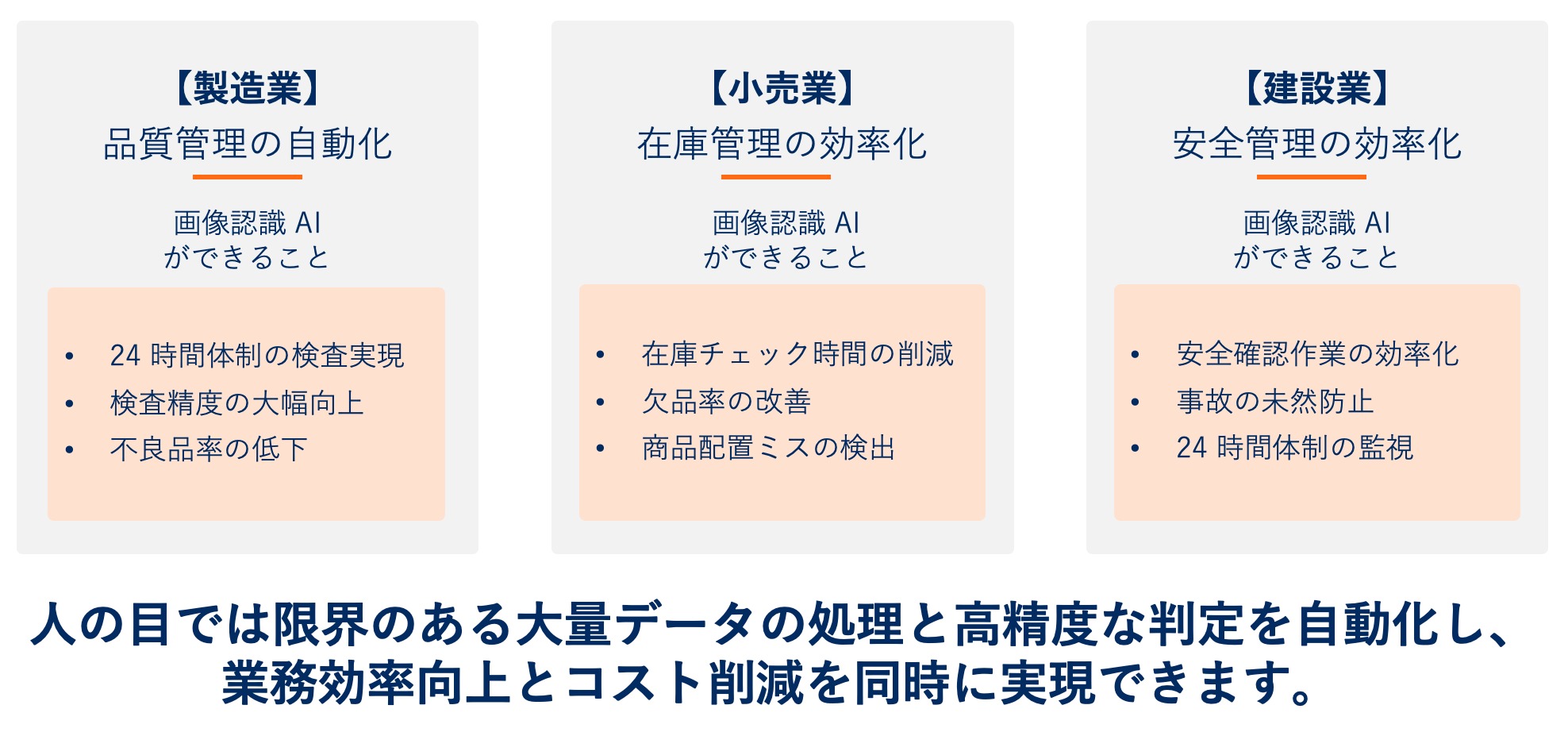 【製造業】
品質管理の自動化

画像認識AI
ができること

• 24時間体制の検査実現
• 検査精度の大幅向上
• 不良品率の低下

【小売業】
在庫管理の効率化

画像認識AI
ができること

• 在庫チェック時間の削減
• 欠品率の改善
• 商品配置ミスの検出

【建設業】
安全管理の効率化

画像認識AI
ができること

• 安全確認作業の効率化
• 事故の未然防止
• 24時間体制の監視

人の目では限界のある大量データの処理と高精度な判定を自動化し、
業務効率向上とコスト削減を同時に実現できます。