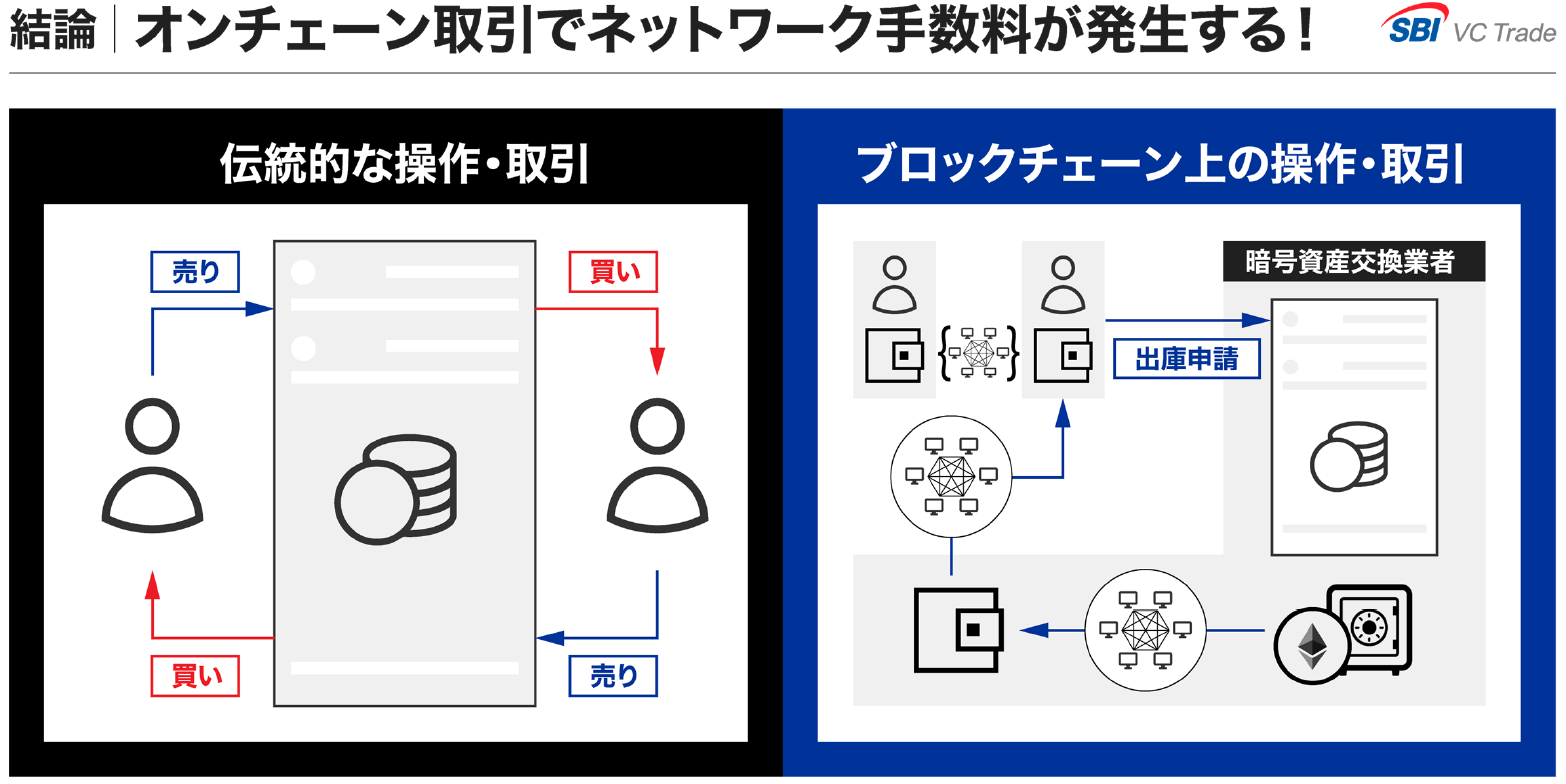 結論｜オンチェーン取引でネットワーク手数料が発生する！

SBI VC Trade

伝統的な操作・取引

売り

買い

買い

売り

ブロックチェーン上の操作・取引

暗号資産交換業者

出庫申請