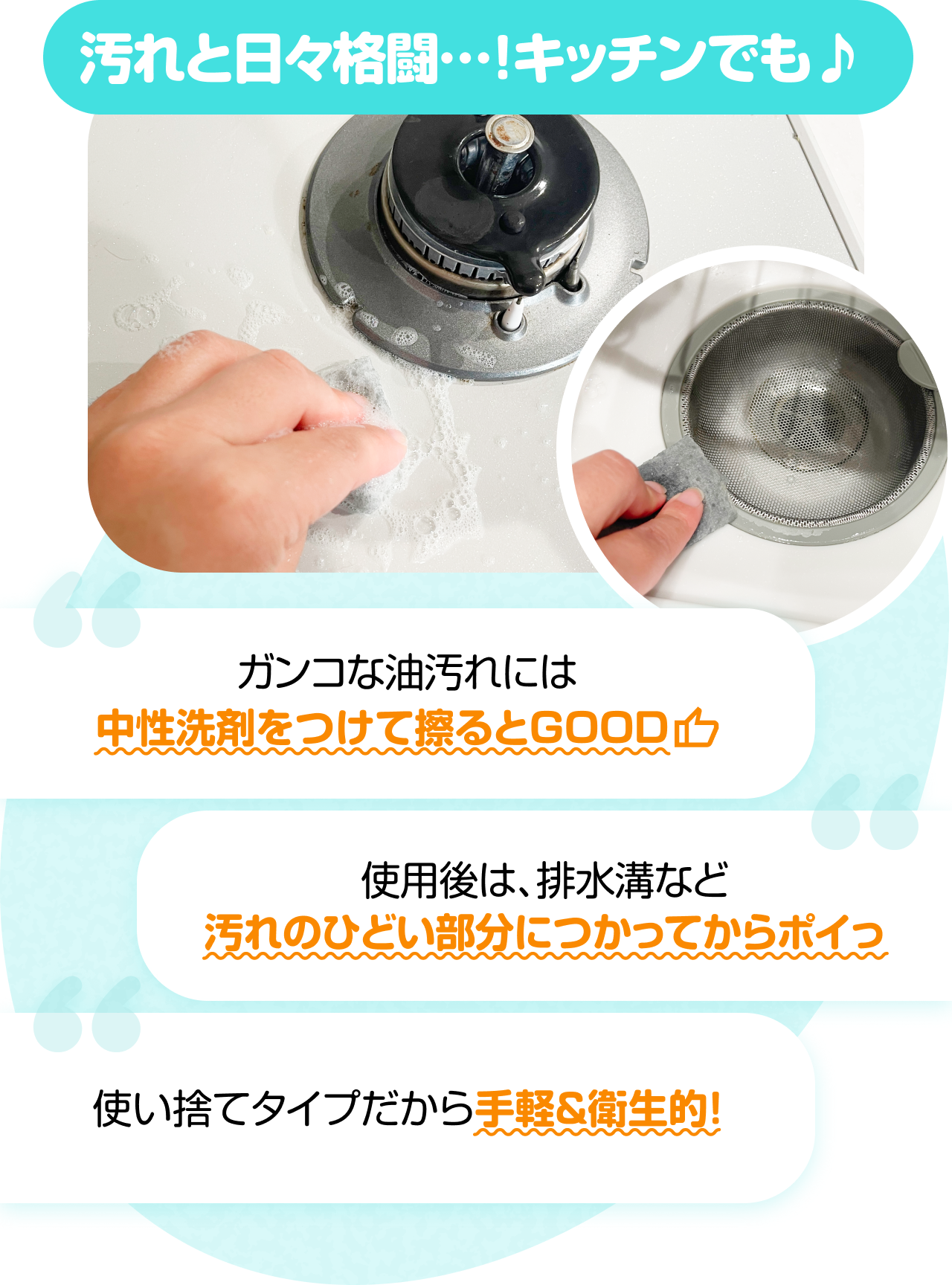 汚れと日々格闘…!キッチンでも♪

ガンコな油汚れには
中性洗剤をつけて擦るとGOOD

使用後は、排水溝など
汚れのひどい部分につかってからポイっ

使い捨てタイプだから手軽&衛生的!