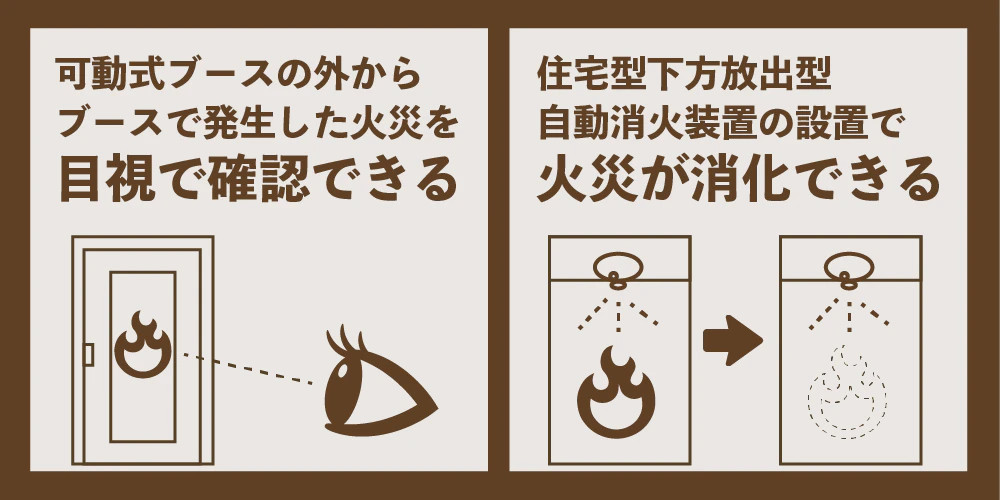 可動式ブースの外から
ブースで発生した火災を
目視で確認できる

住宅型下方放出型
自動消火装置の設置で
火災が消化できる