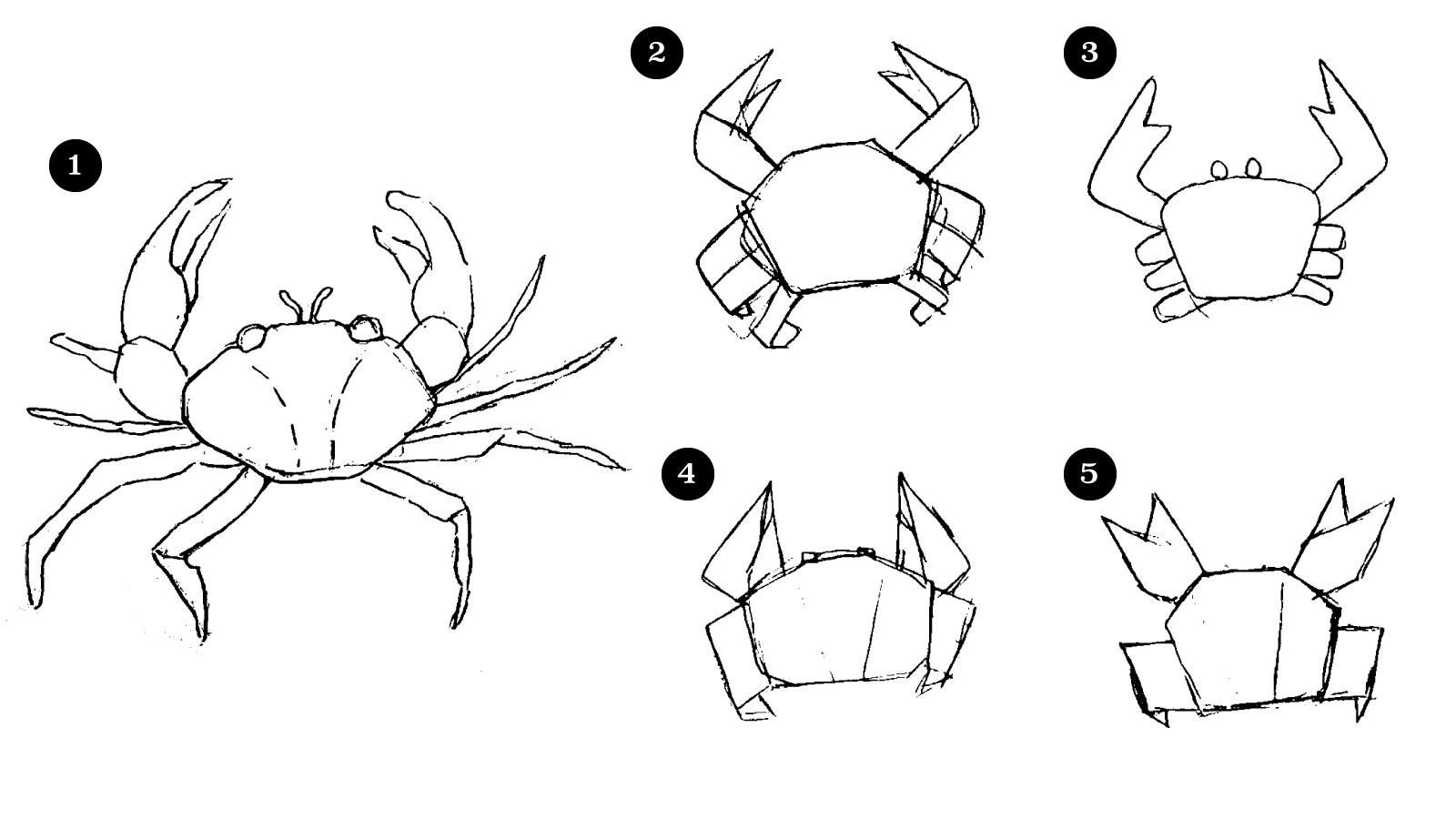 1

2

3

4

5