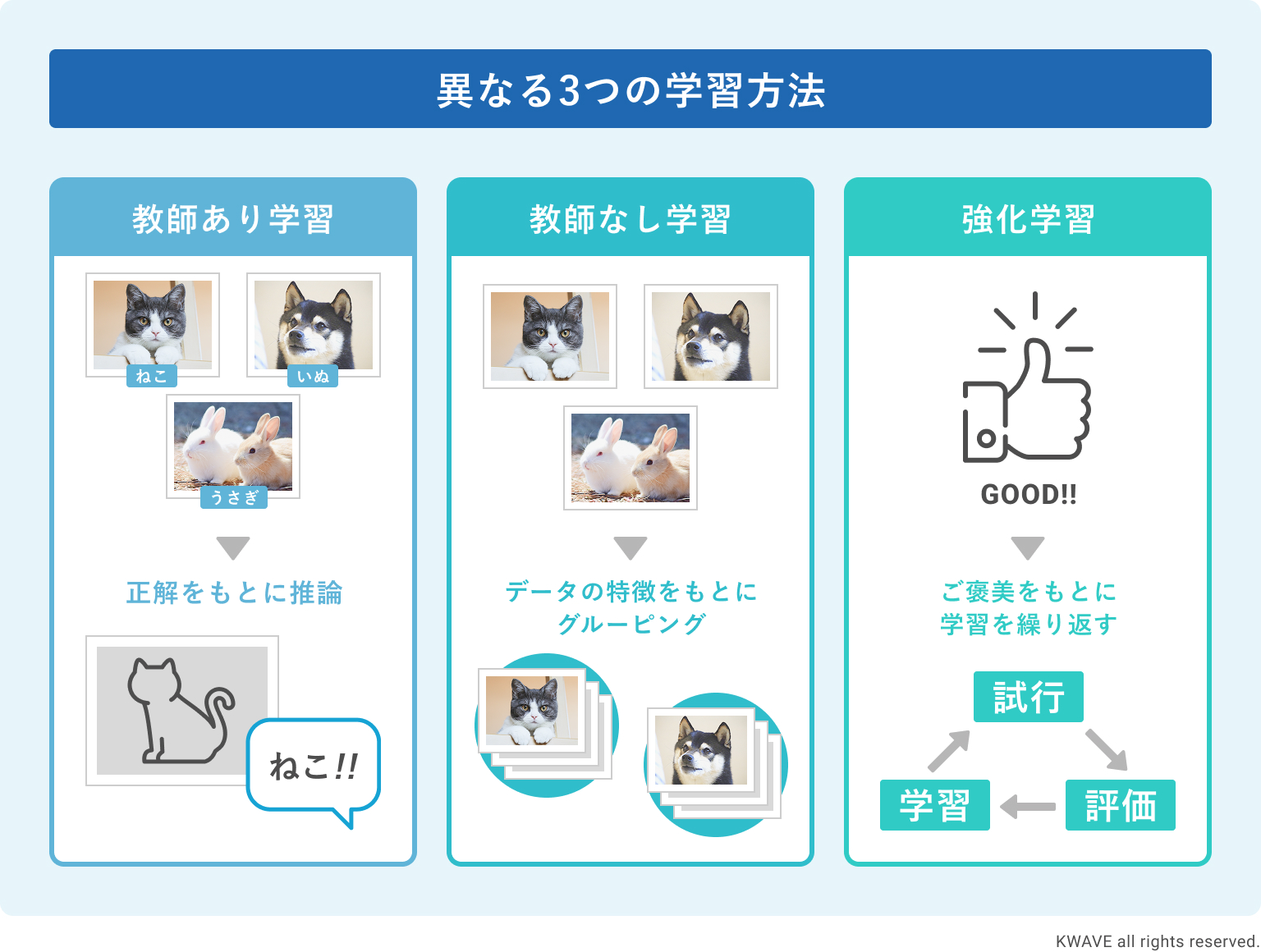 異なる3つの学習方法

教師あり学習

ねこ
いぬ
うさぎ

正解をもとに推論

ねこ!!

教師なし学習

データの特徴をもとにグルーピング

強化学習

GOOD!!

ご褒美をもとに学習を繰り返す

試行
学習
評価

KWAVE all rights reserved.