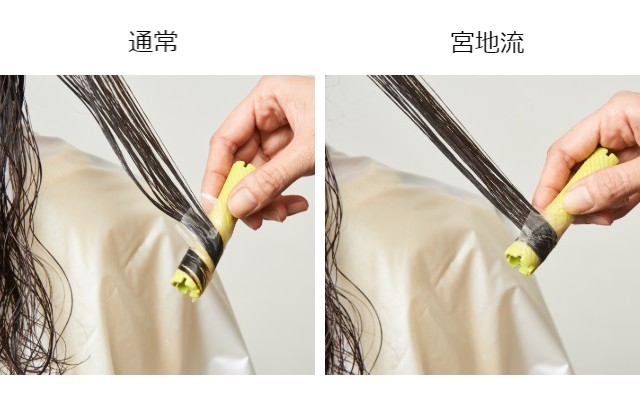 通常

宮地流